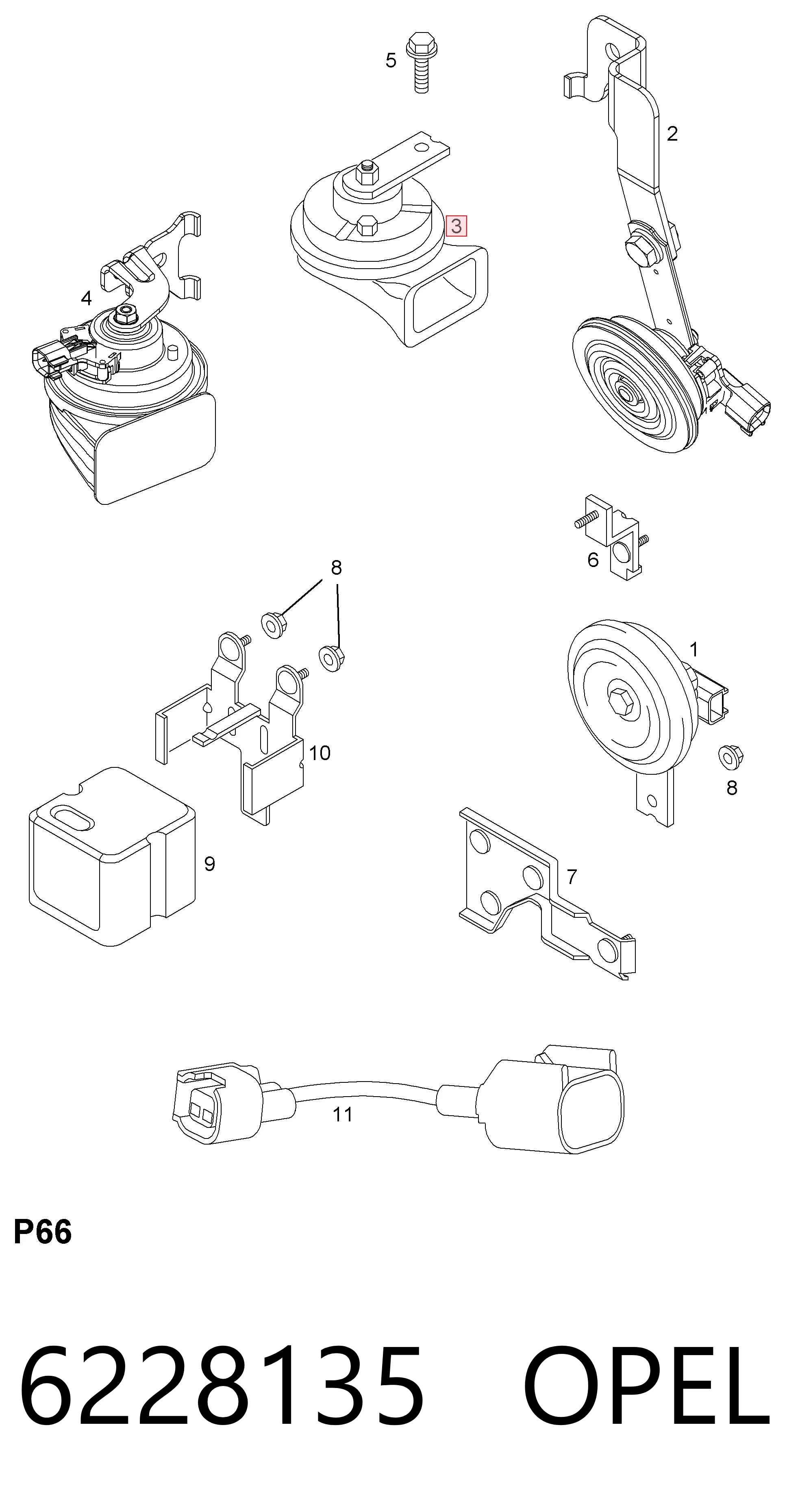 5
2
3
4
6
8
1
10
8
9
7
11
P66
6228135 OPEL