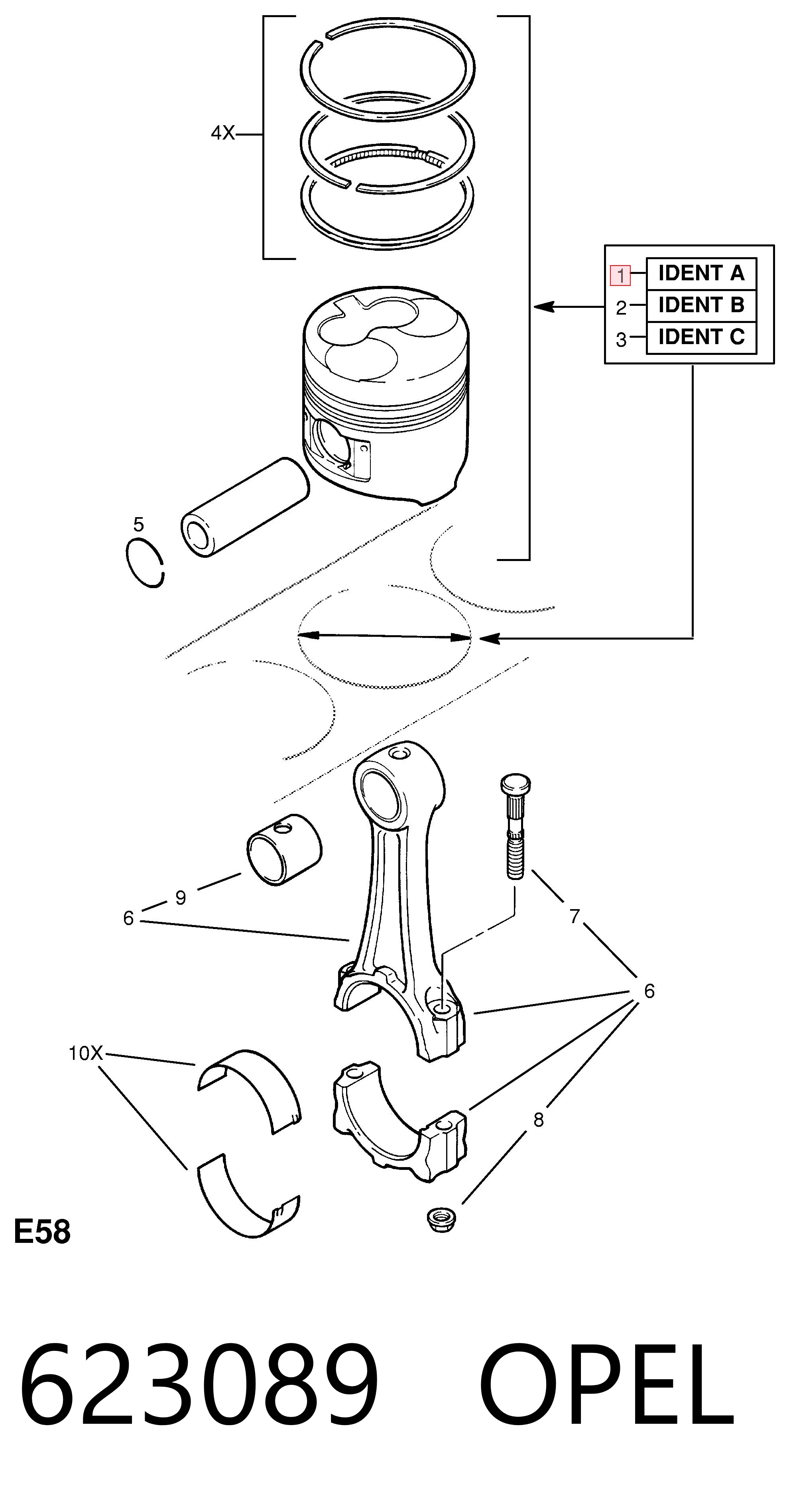 4X

1 IDENT A
2 IDENT B
3 IDENT C

5

9
6

7

6

10X

8

E58

623089 OPEL