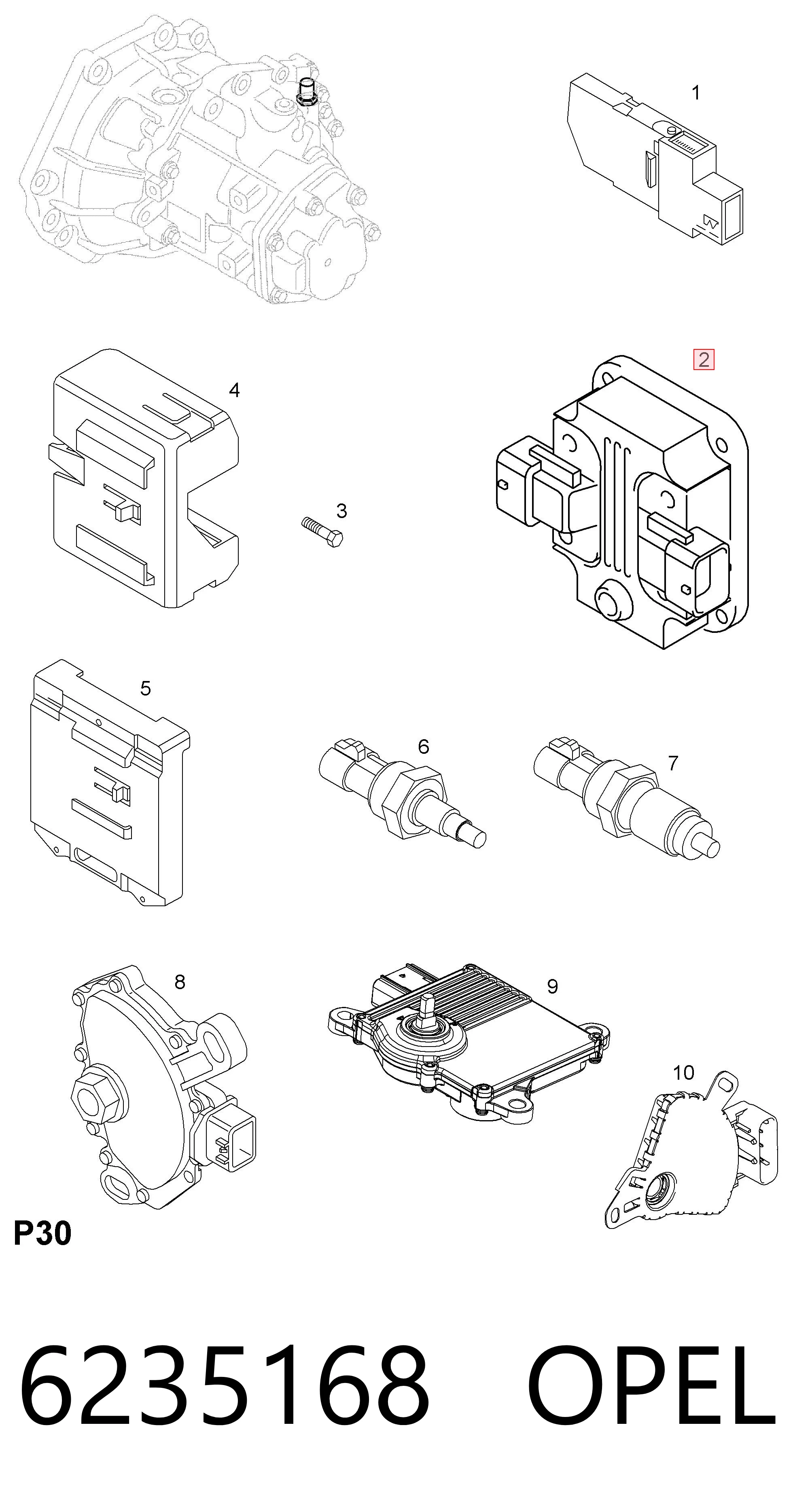 1

2

4

3

5

6

7

8

9

10

P30

6235168 OPEL