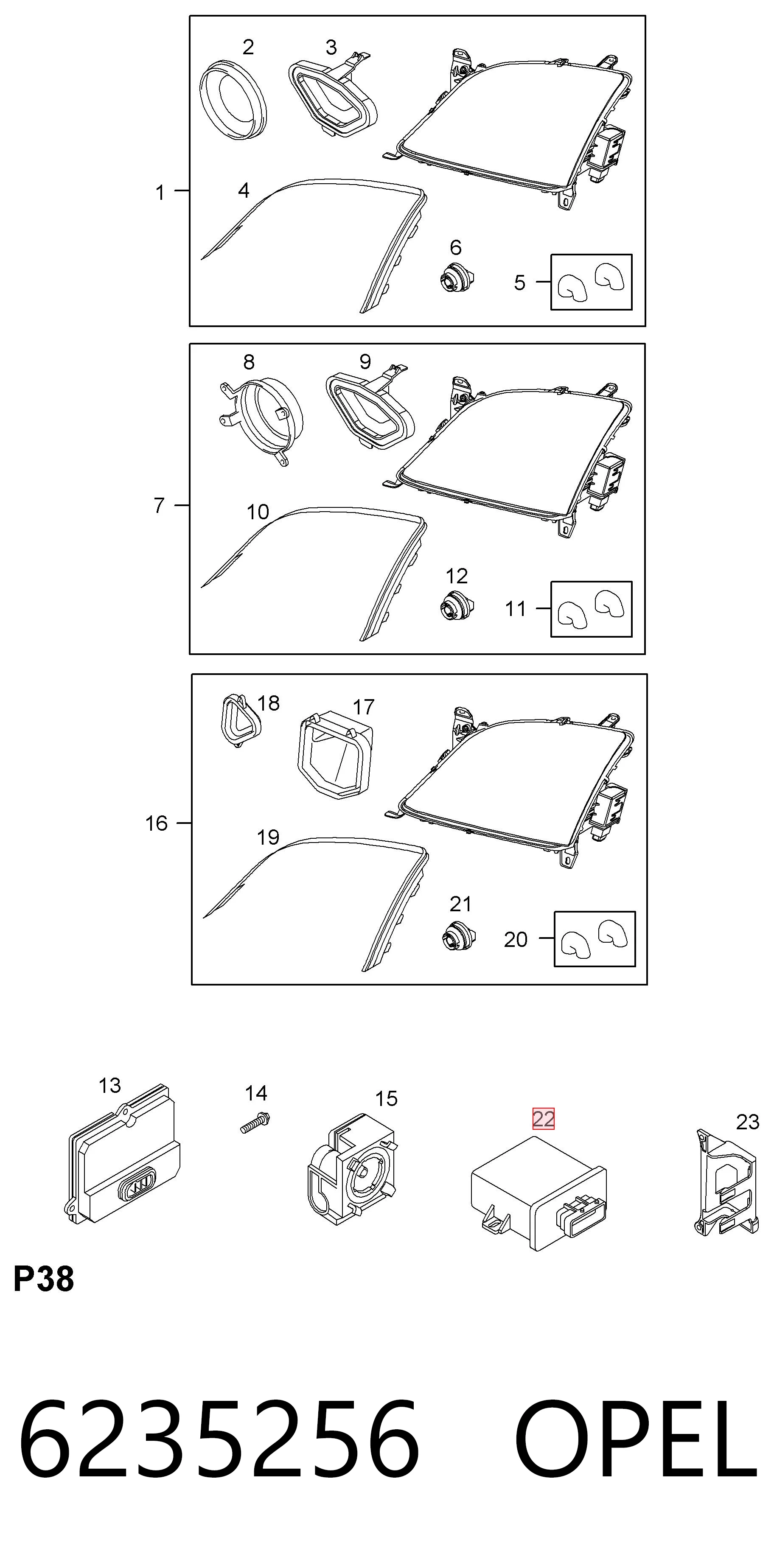 2 3
1
4
6
5
8 9
7
10
12
11
18 17
16
19
21
20
13
14
15
22
23
P38
6235256 OPEL