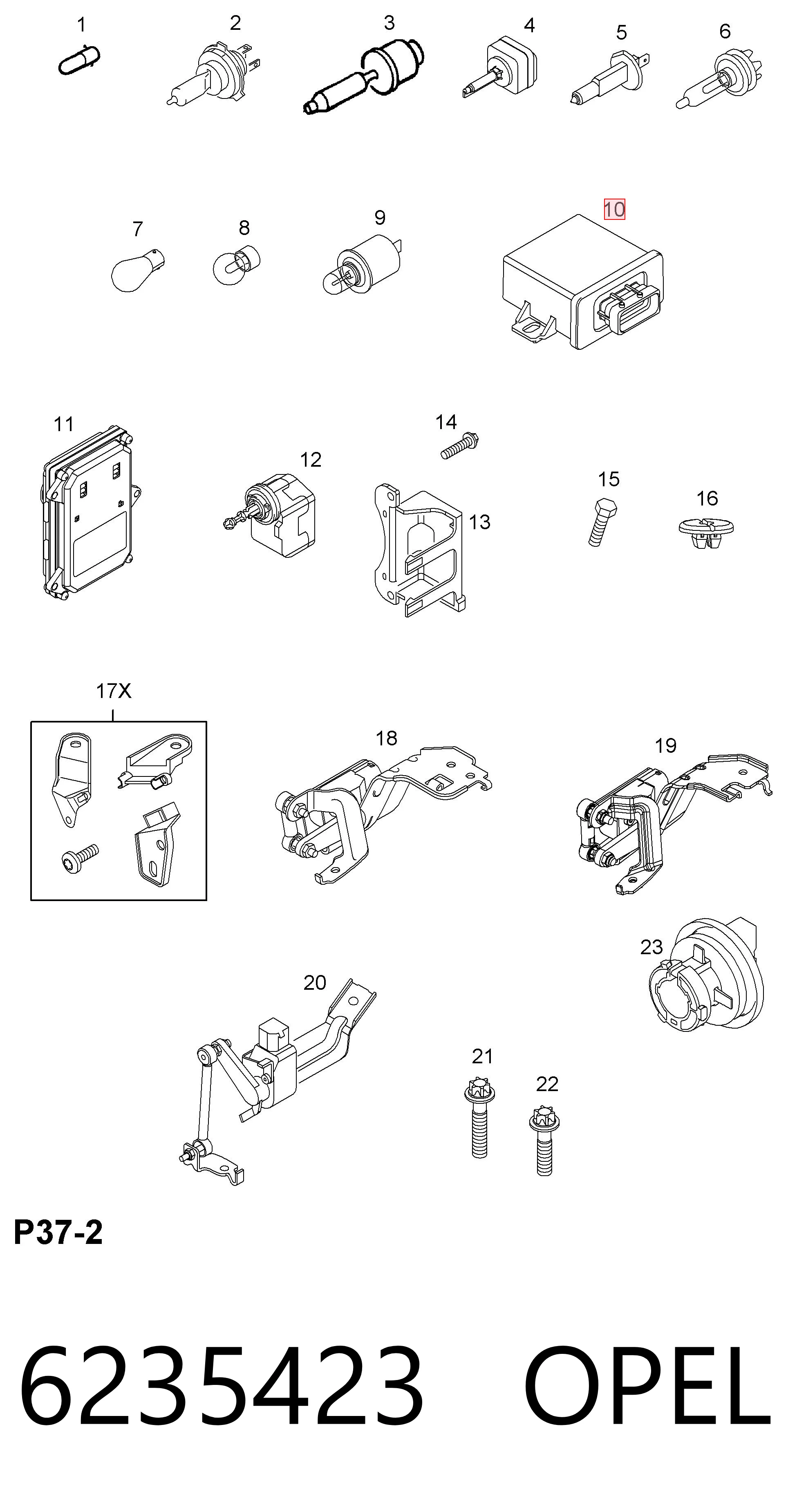 1
2
3
4
5
6
7
8
9
10
11
12
14
13
15
16
17X
18
19
23
20
21
22
P37-2
6235423 OPEL