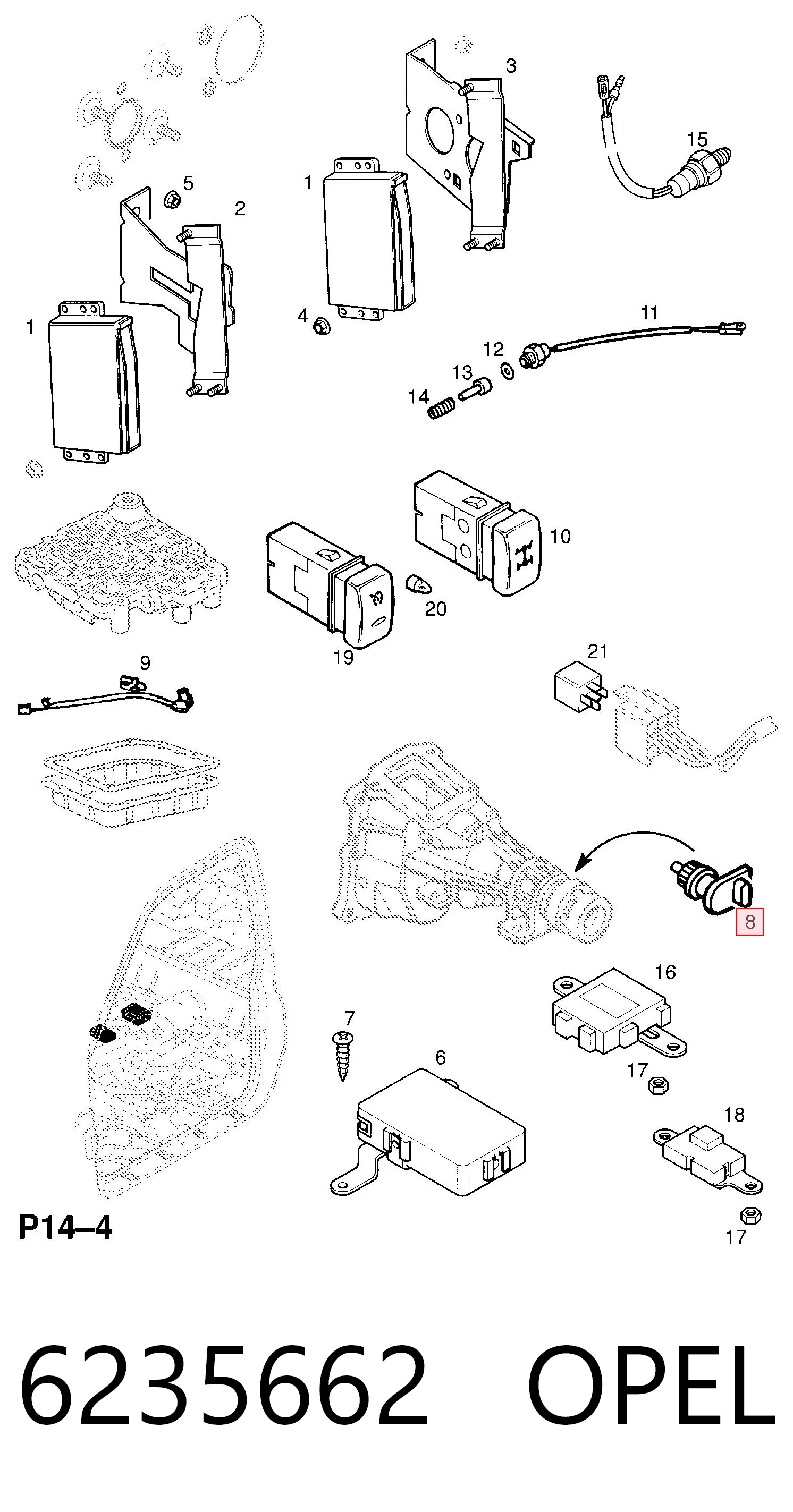 3
15
5
2
1
1
4
11
12
13
14
10
20
19
9
21
8
16
7
6
17
18
17
P14–4

6235662 OPEL