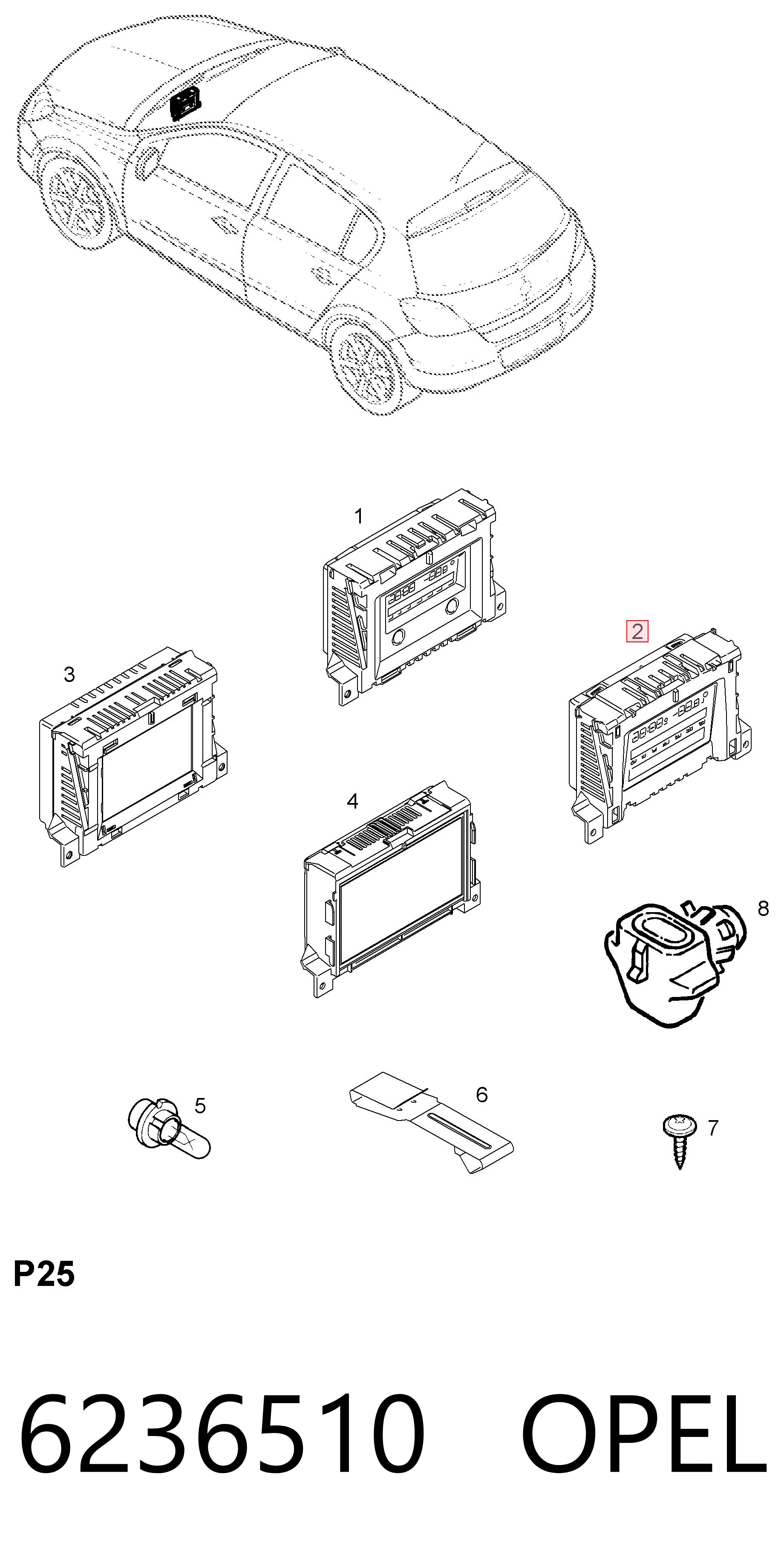 1

2

3

4

8

5

6

7

P25

6236510 OPEL