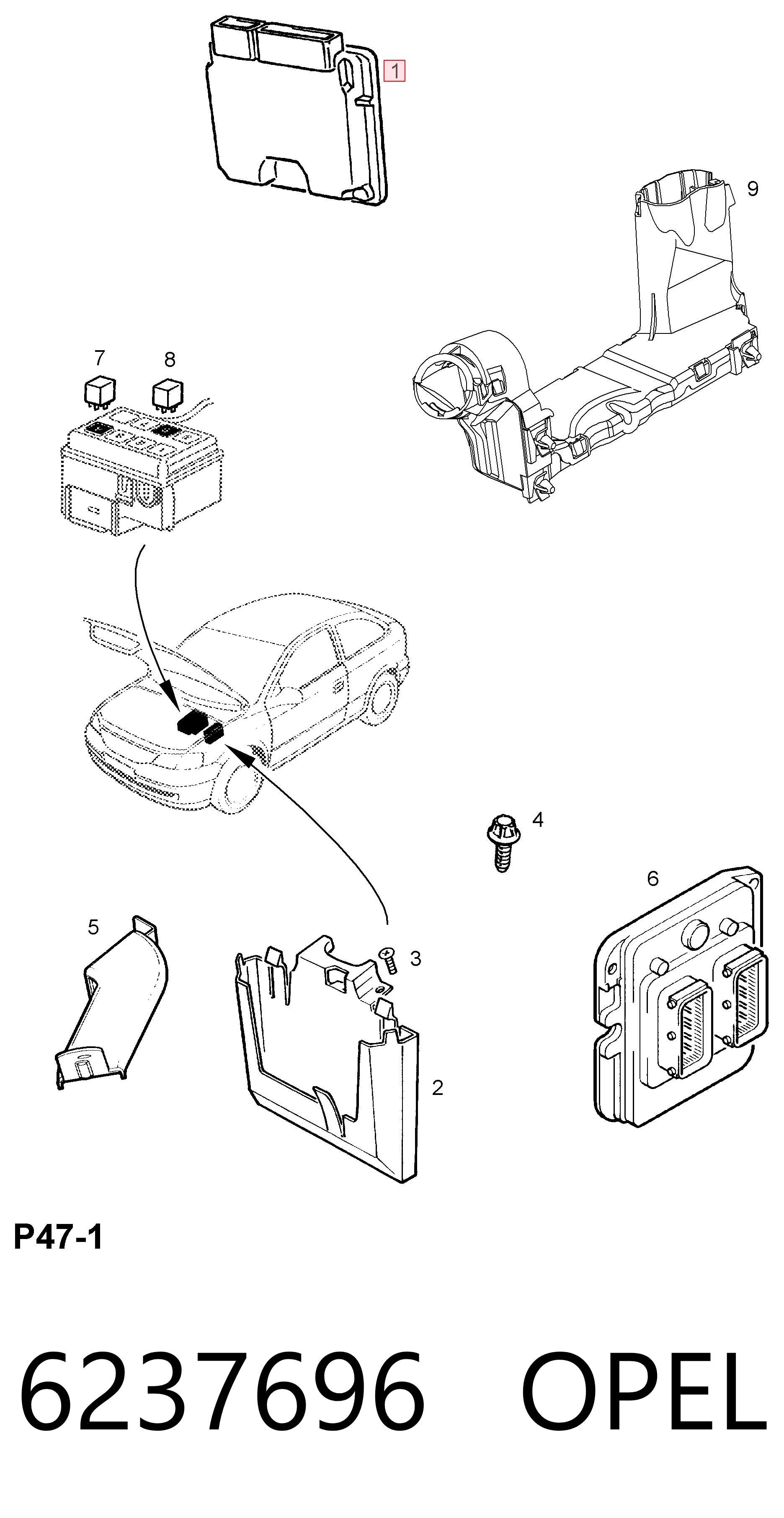 1
9
7
8
4
6
5
3
2
P47-1
6237696 OPEL