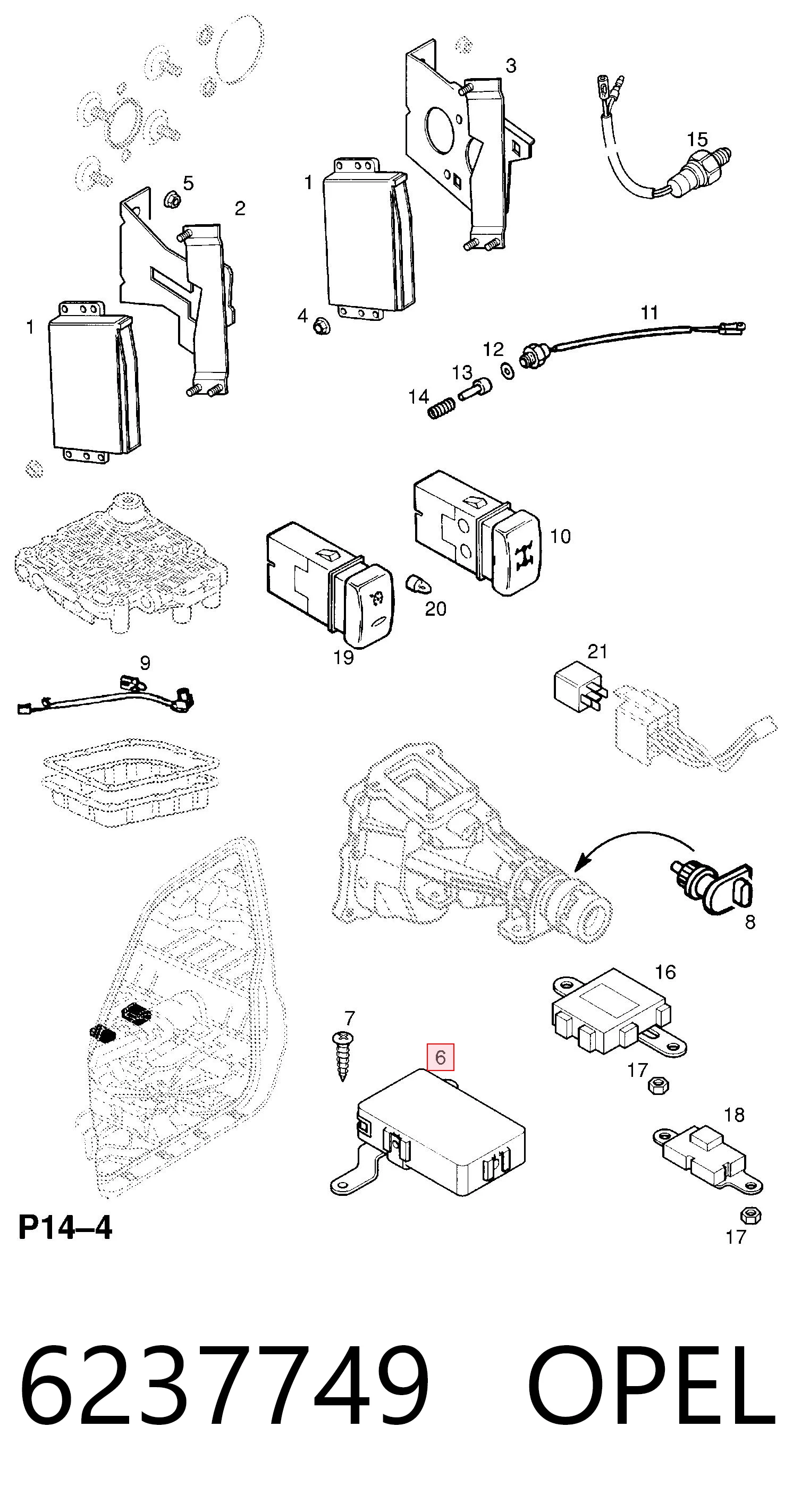 3
15
5
2
1
1
4
11
12
13
14
10
20
19
9
21
8
16
7
6
17
18
17
P14–4

6237749 OPEL