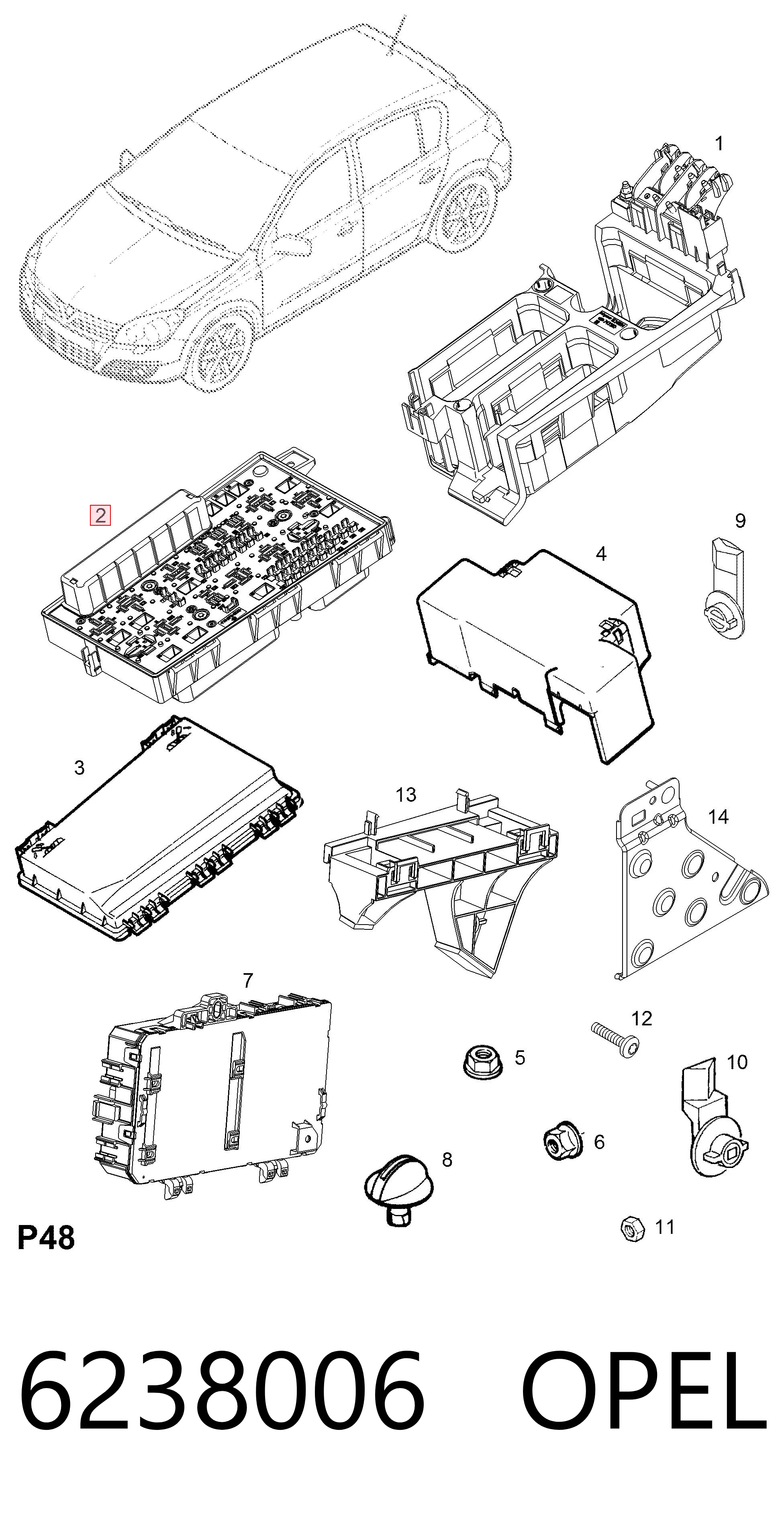 1

2

9

4

3

13

14

7

12

5

10

6

8

11

P48

6238006 OPEL