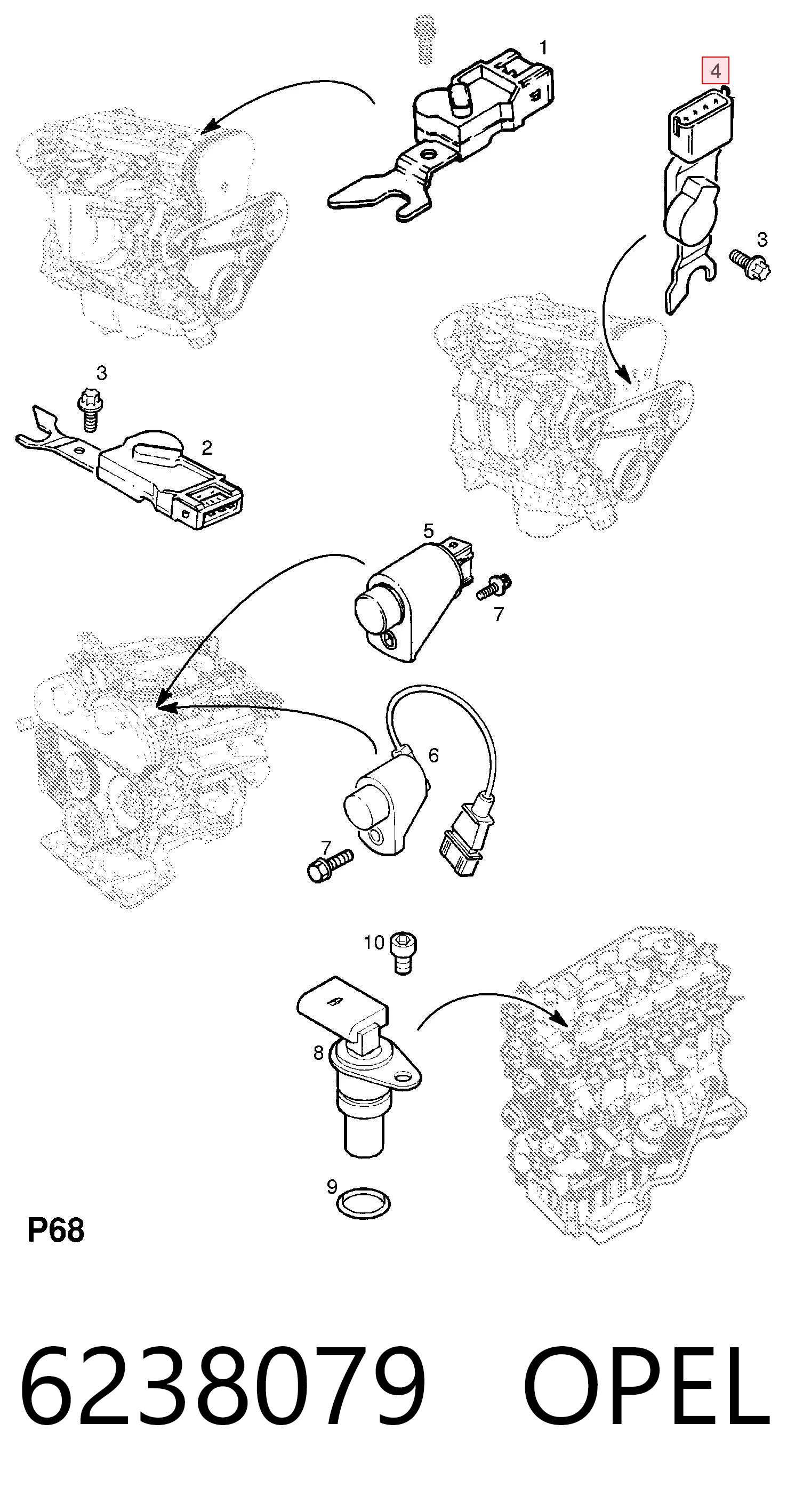 1
4
3
3
2
5
7
6
7
10
8
9
P68

6238079 OPEL