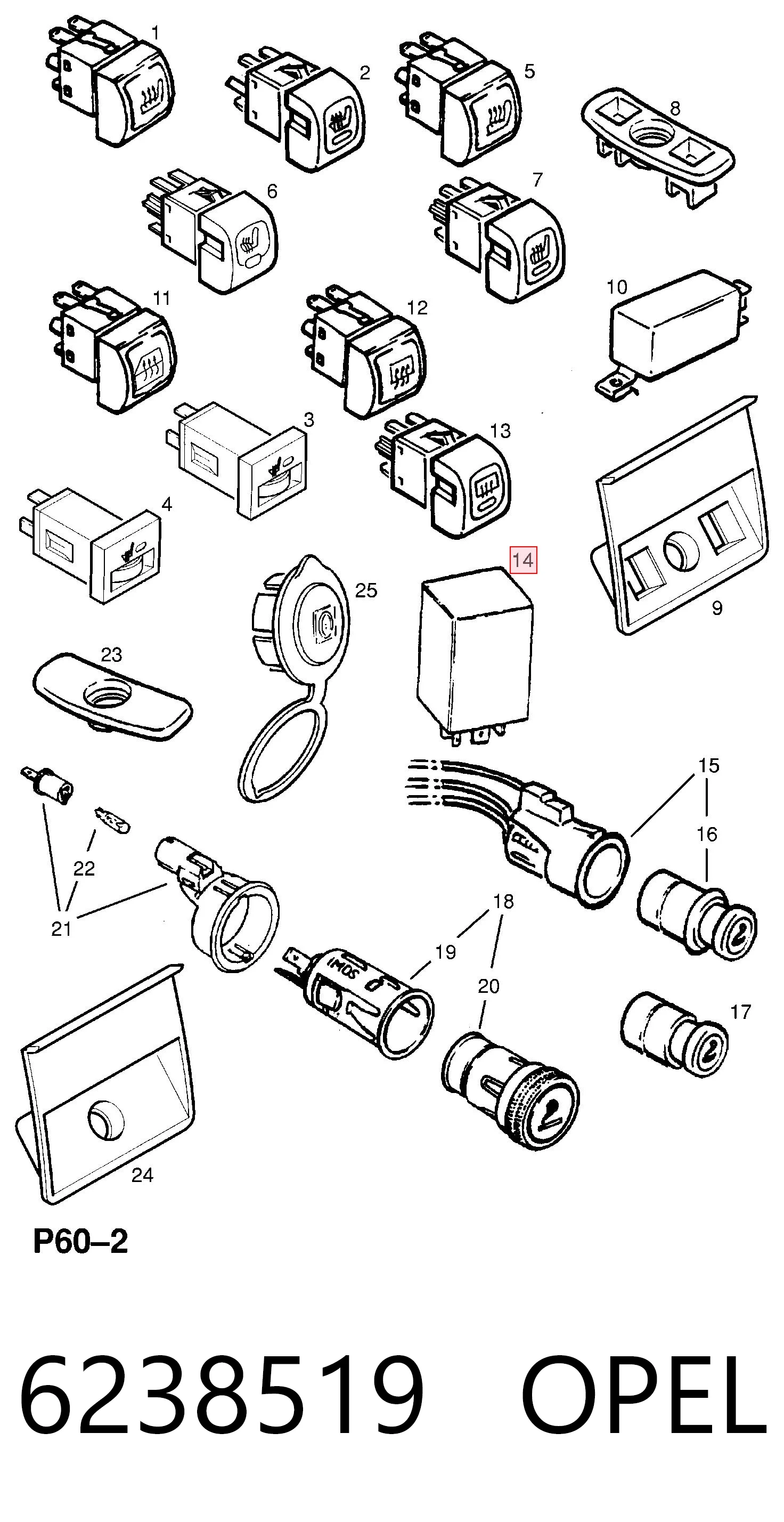 1
2
5
8
6
7
11
12
10
3
13
4
14
25
9
23
15
16
22
21
18
19
20
17
24
P60–2

6238519 OPEL