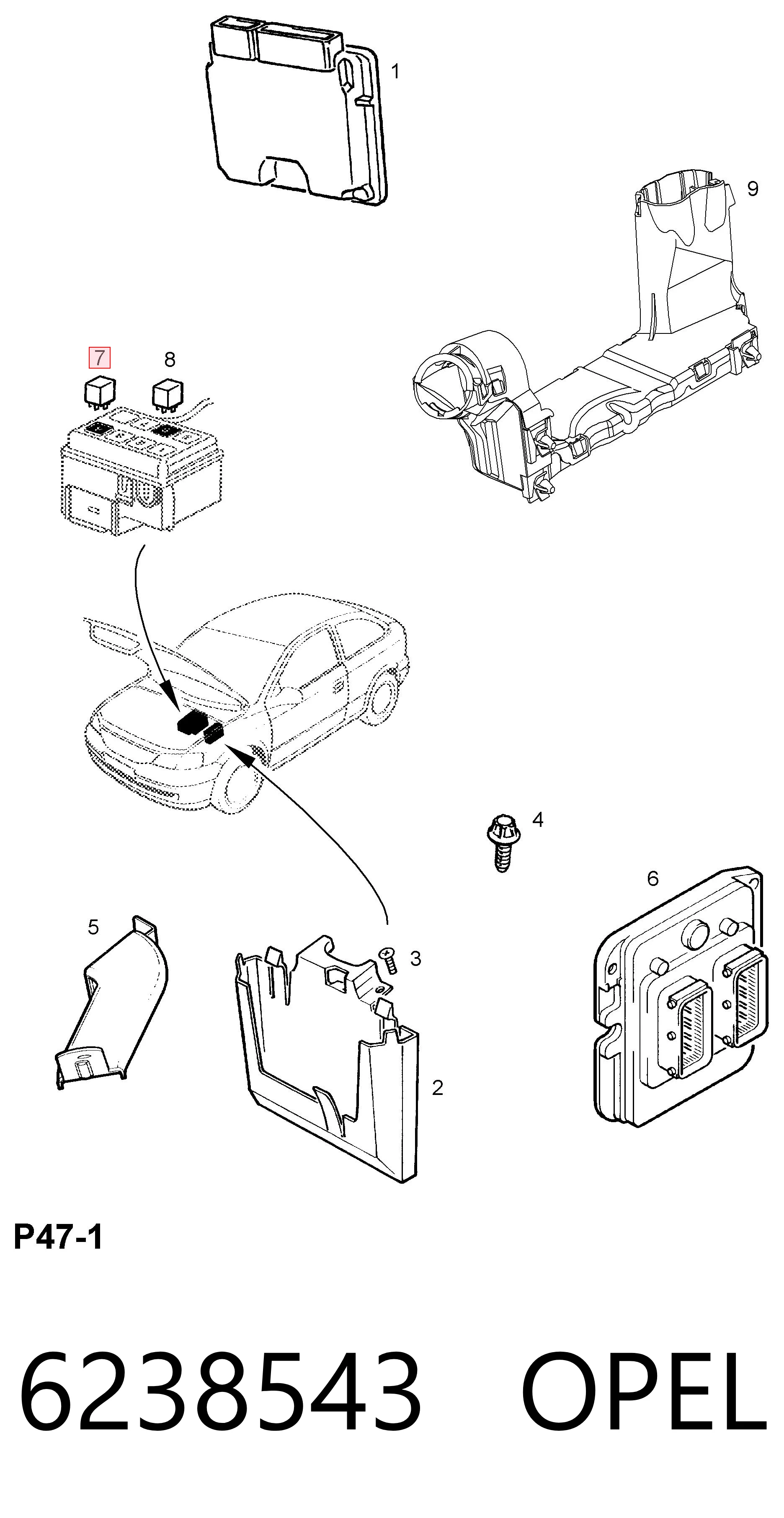 1

9

7

8

4

6

5

3

2

P47-1

6238543 OPEL