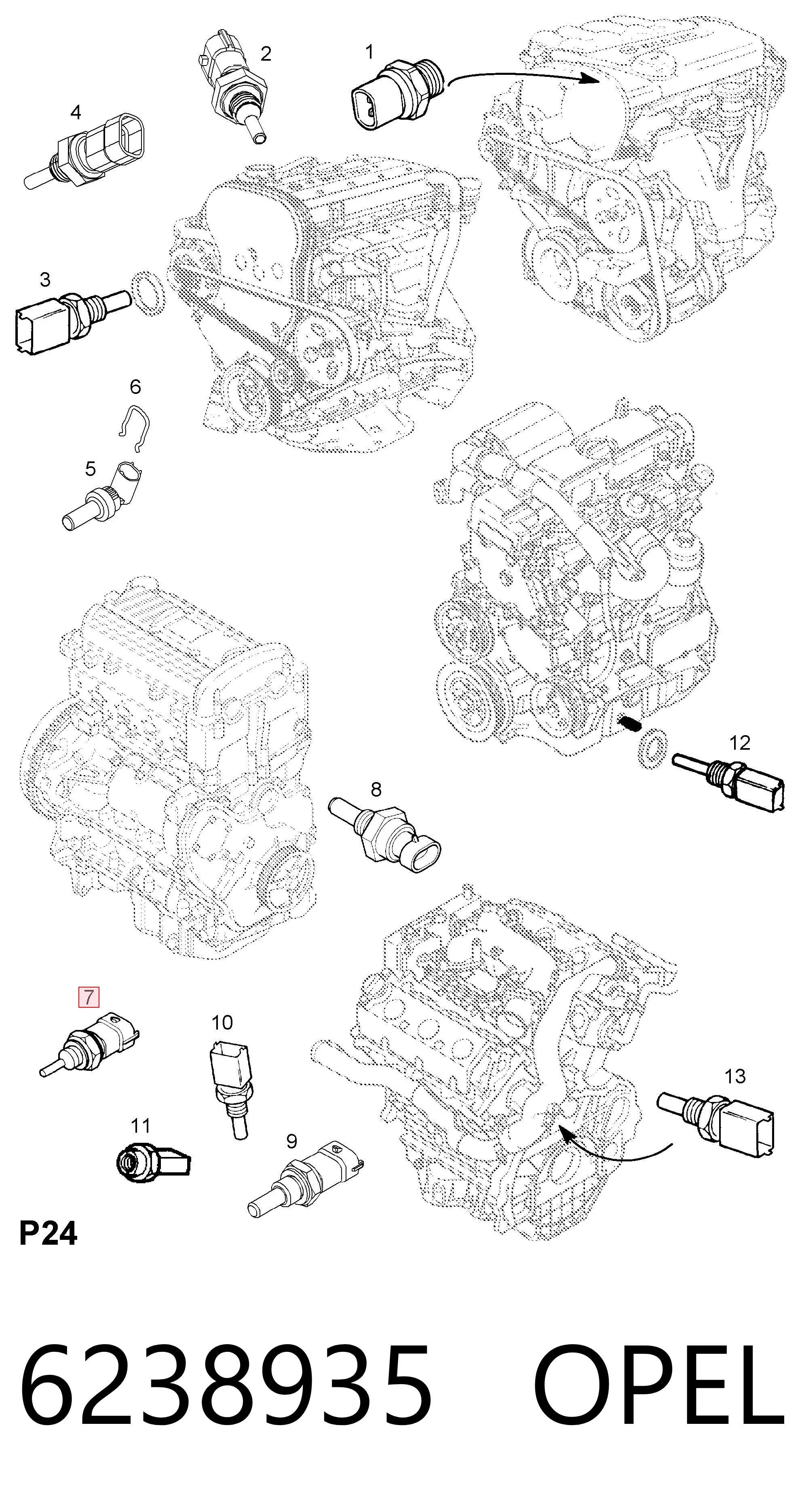 2
1
4
3
6
5
12
8
7
10
13
11
9
P24

6238935 OPEL