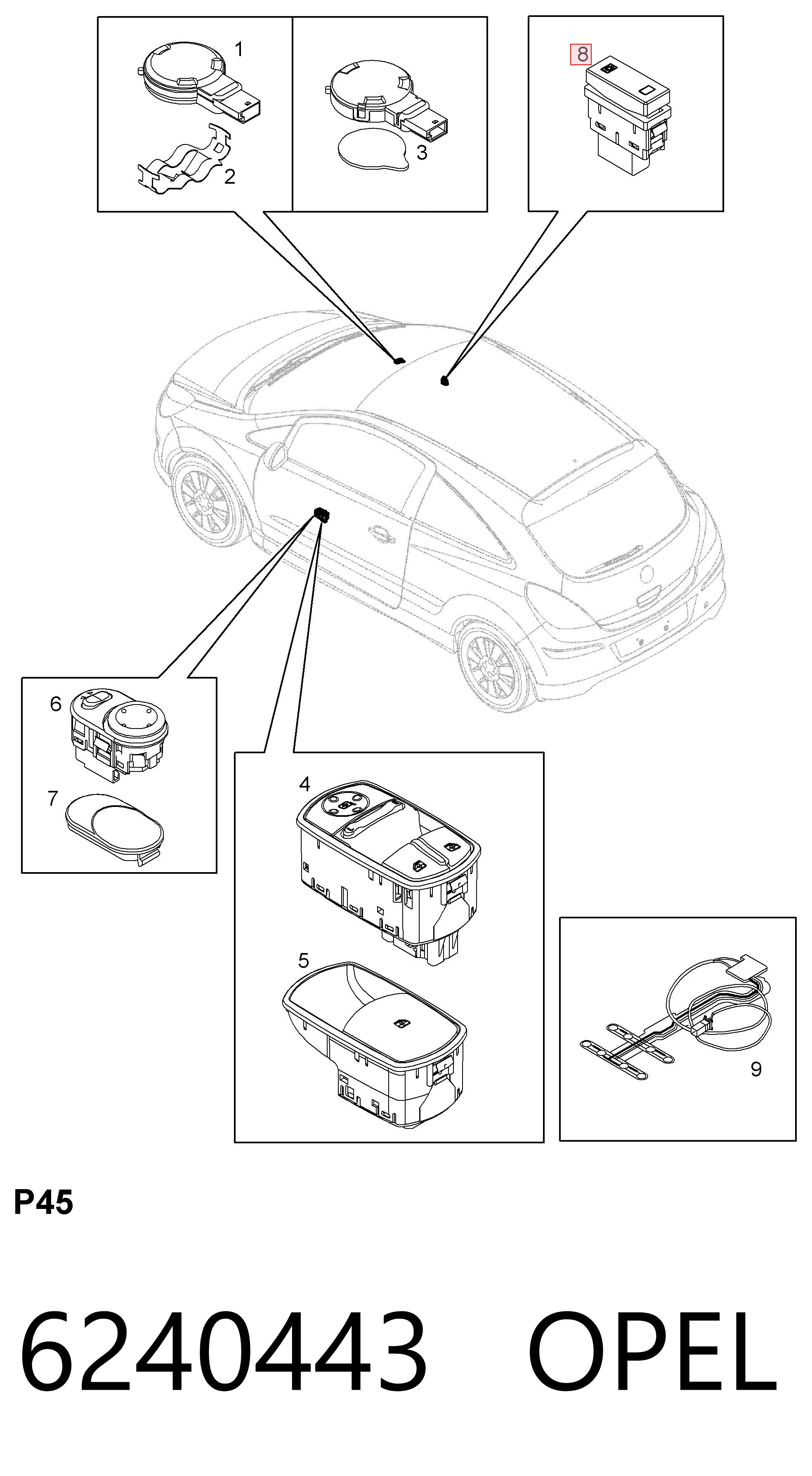 1
2
3
8
6
7
4
5
9

P45

6240443 OPEL