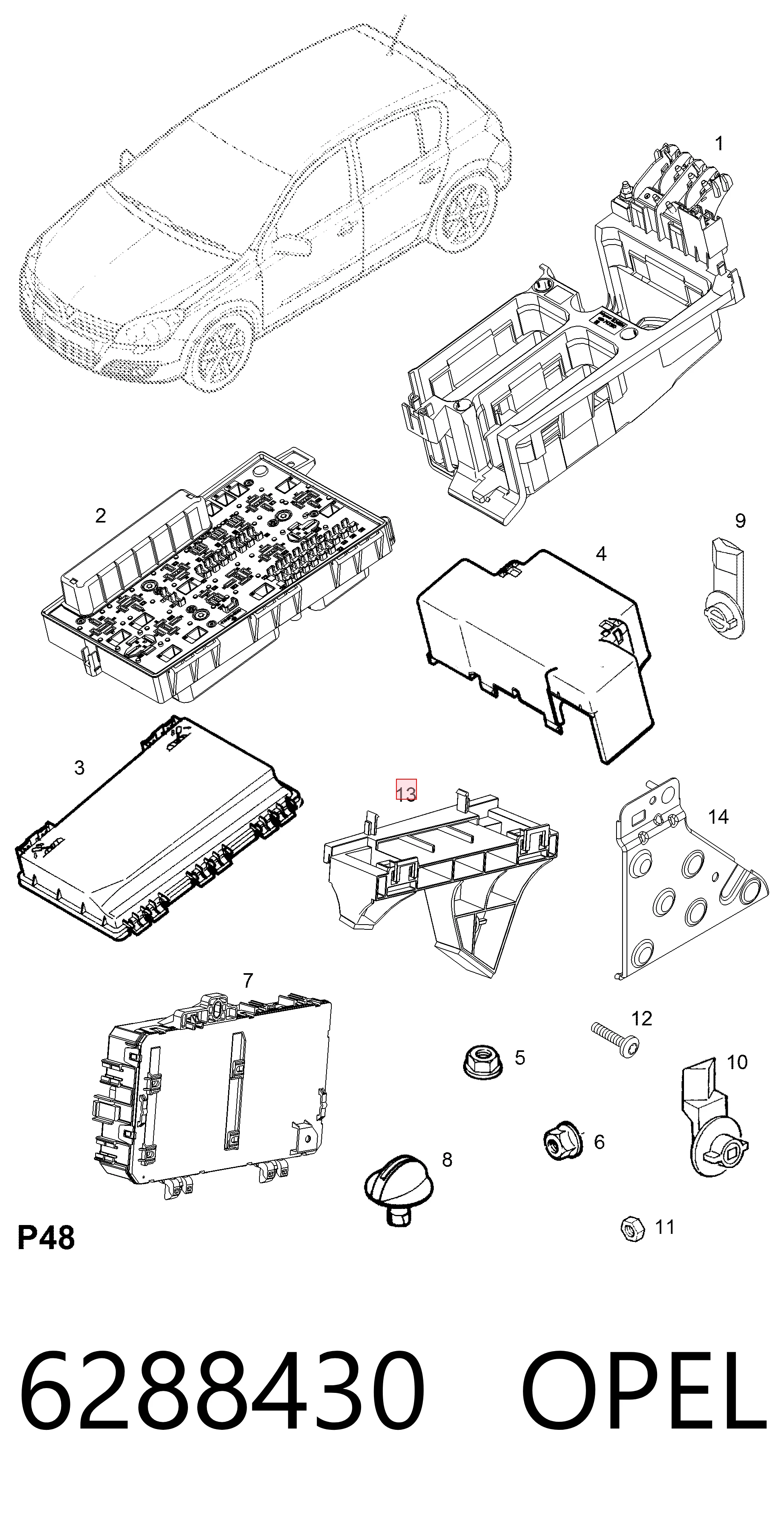 1

2

9

4

3

13

14

7

12

5

10

6

8

11

P48

6288430 OPEL