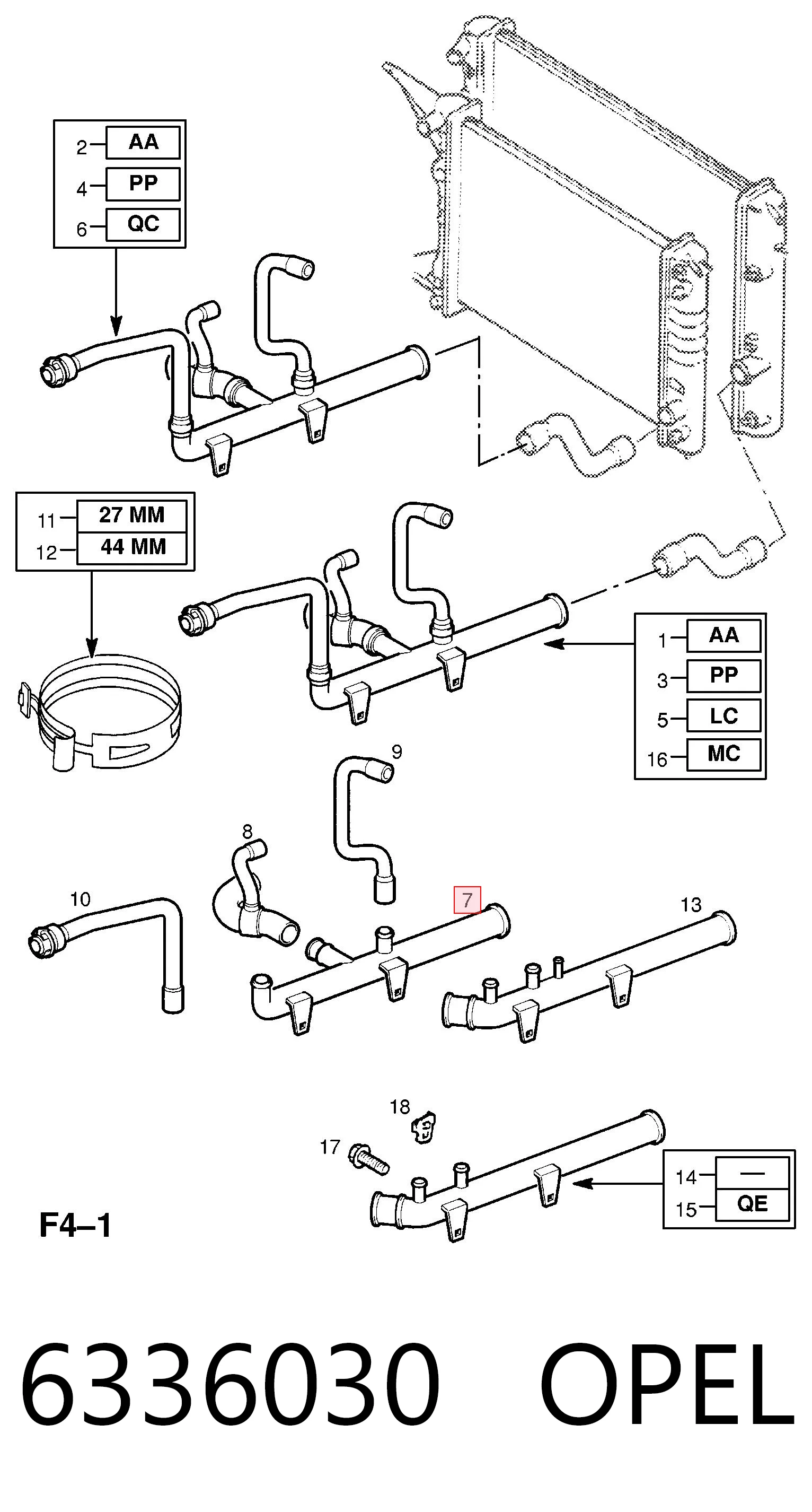 2 AA
4 PP
6 QC

11 27 MM
12 44 MM

1 AA
3 PP
5 LC
16 MC

9
8
10
7
13

18
17
14 —
15 QE

F4–1

6336030 OPEL