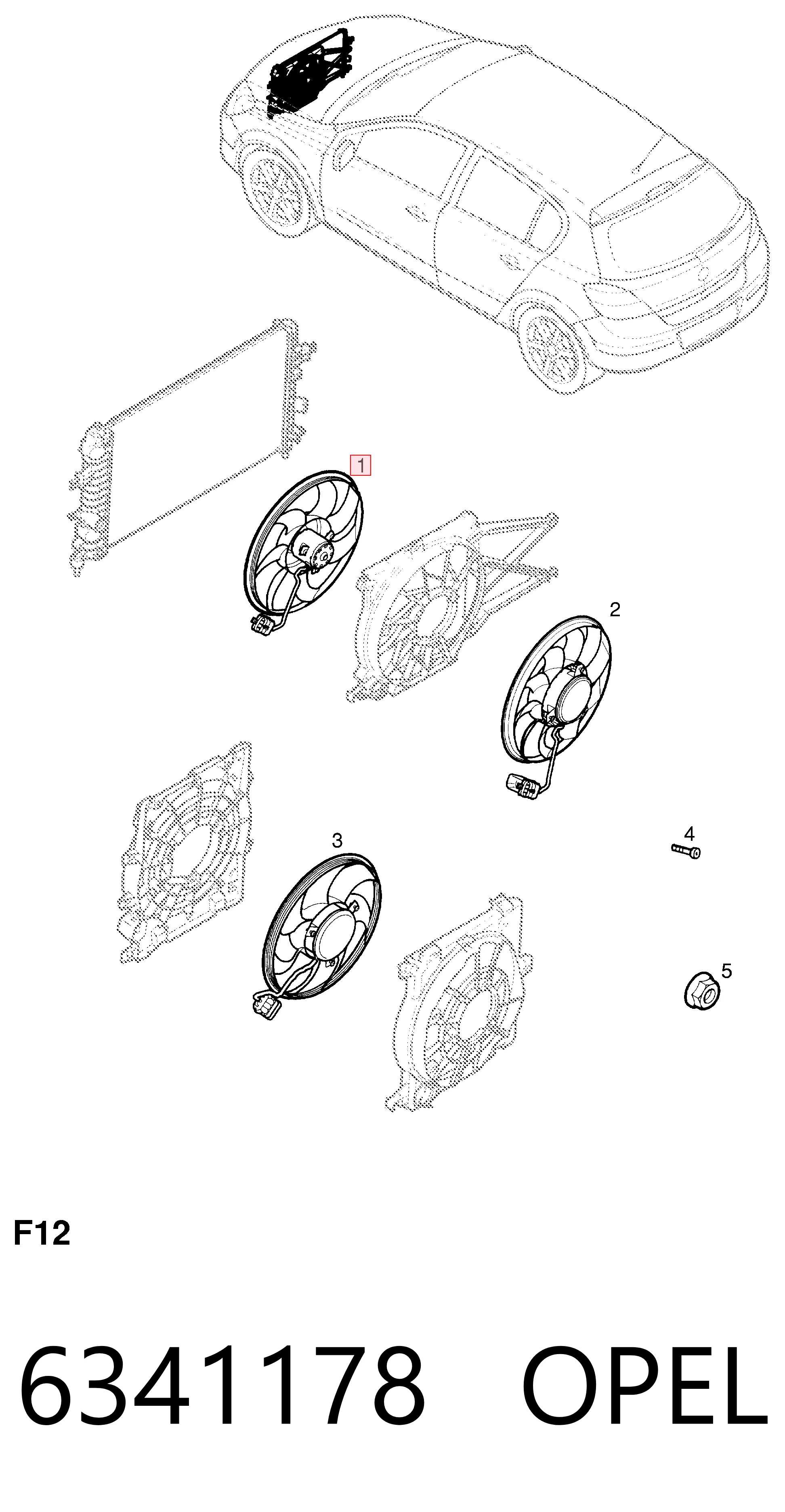 1

2

3

4

5

F12

6341178 OPEL