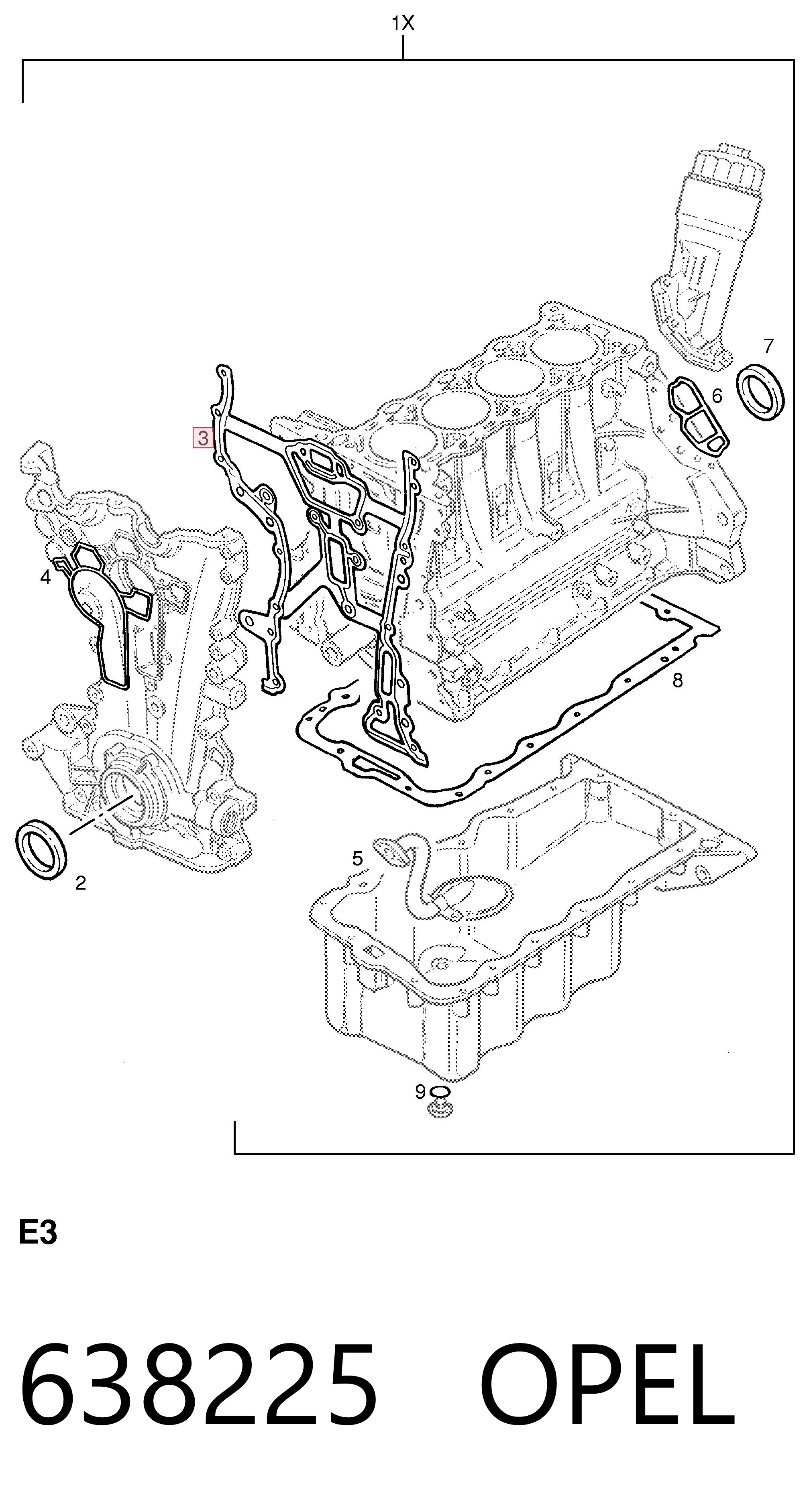 1X

7

6

3

4

8

5

2

9

E3

638225 OPEL