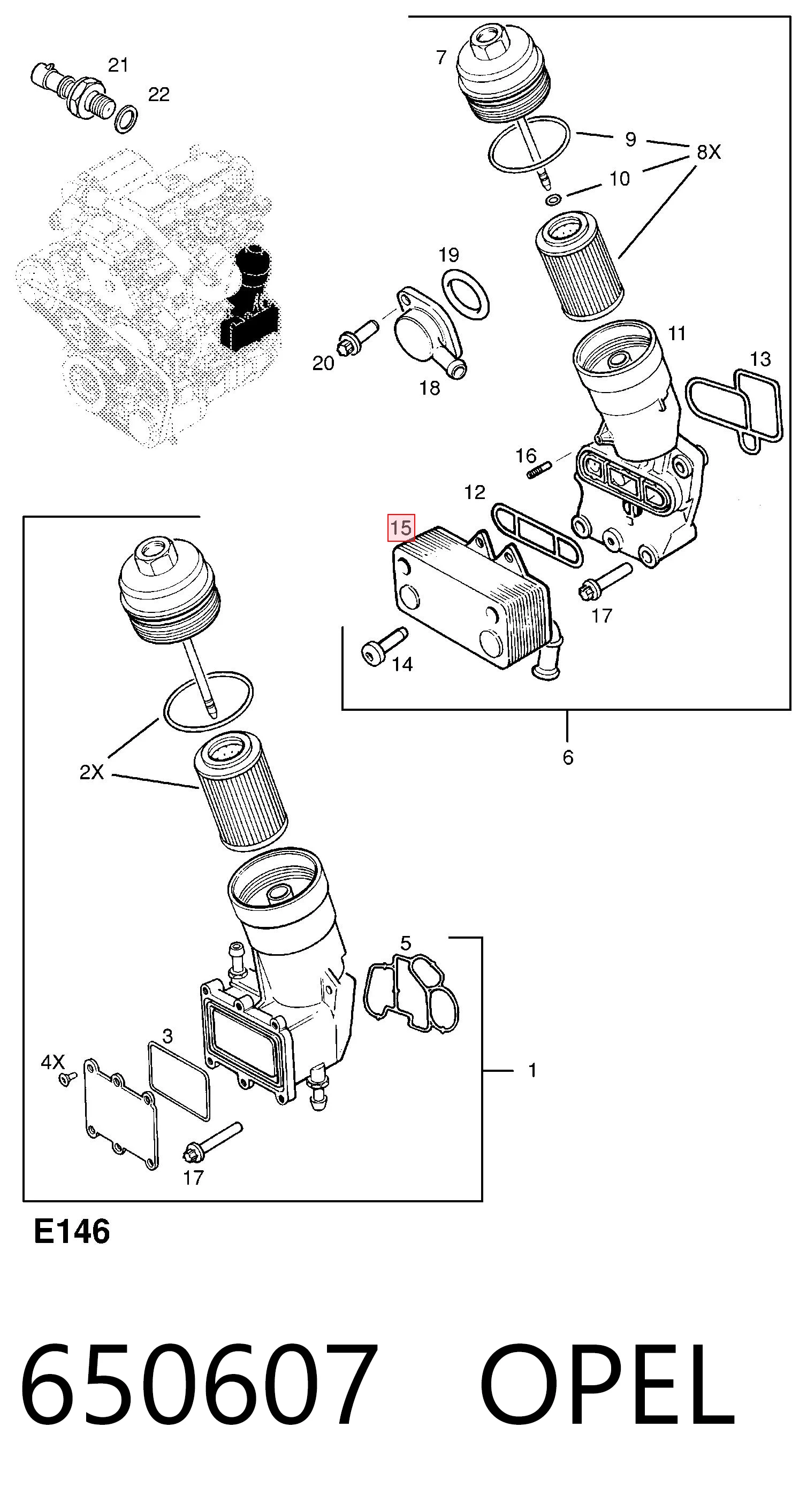 21
22
7
9
8X
10
19
11
13
20
18
16
12
15
17
14
6
2X
5
3
4X
1
17
E146
650607 OPEL