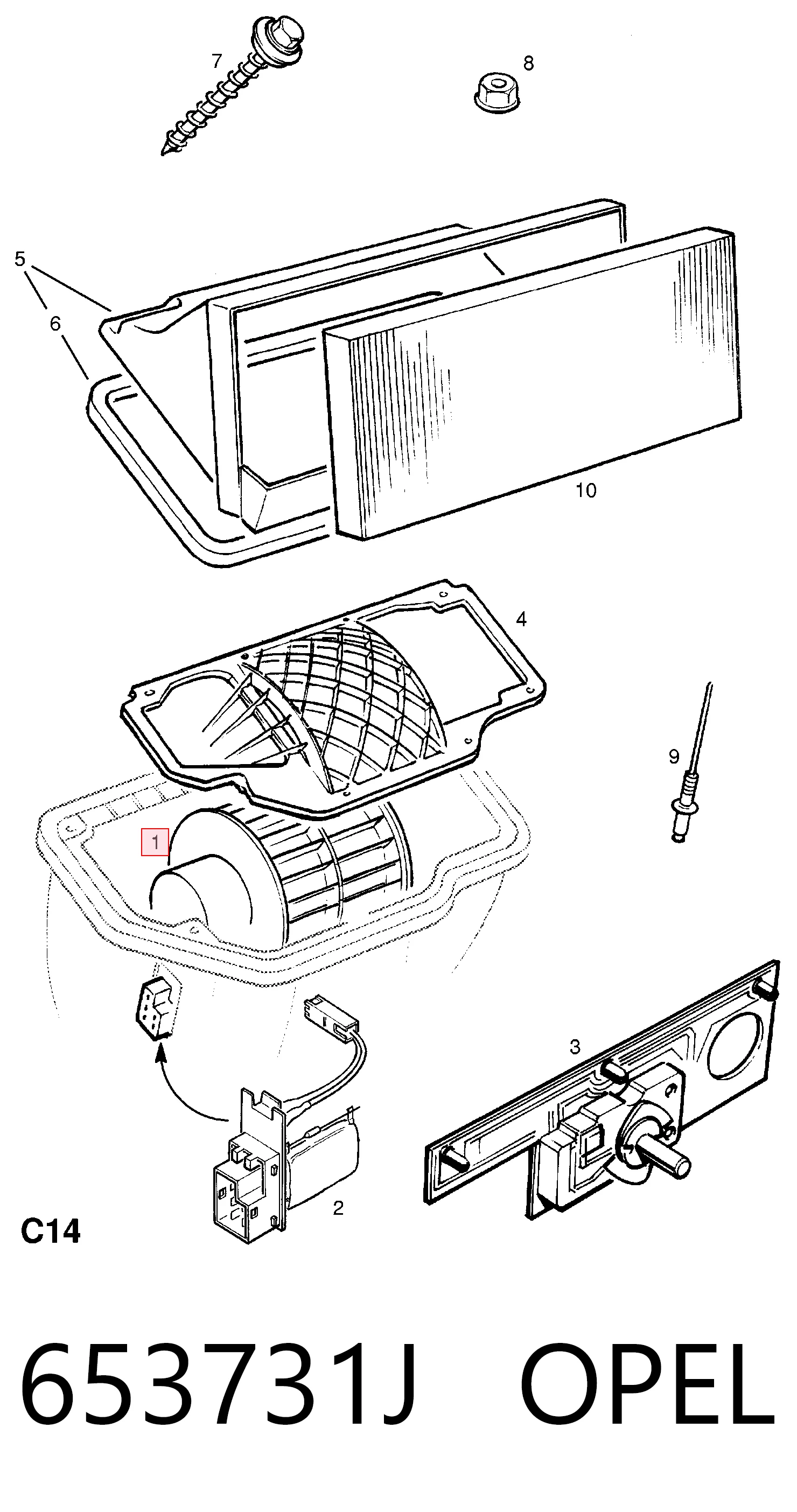 7
8
5
6
10
4
9
1
3
2
C14

653731J OPEL