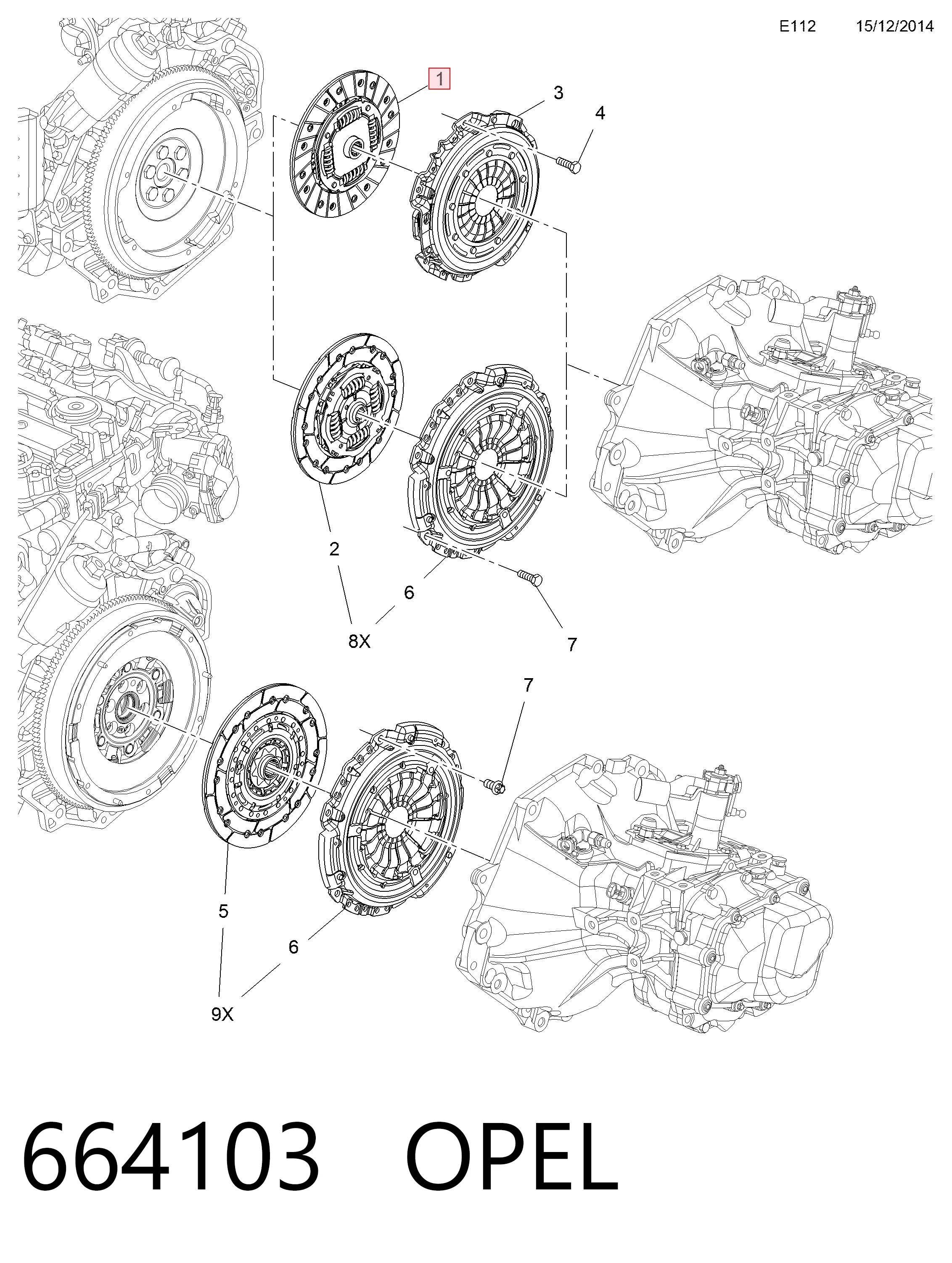 E112 15/12/2014

1

3

4

2

6

8X

7

7

5

6

9X

664103 OPEL