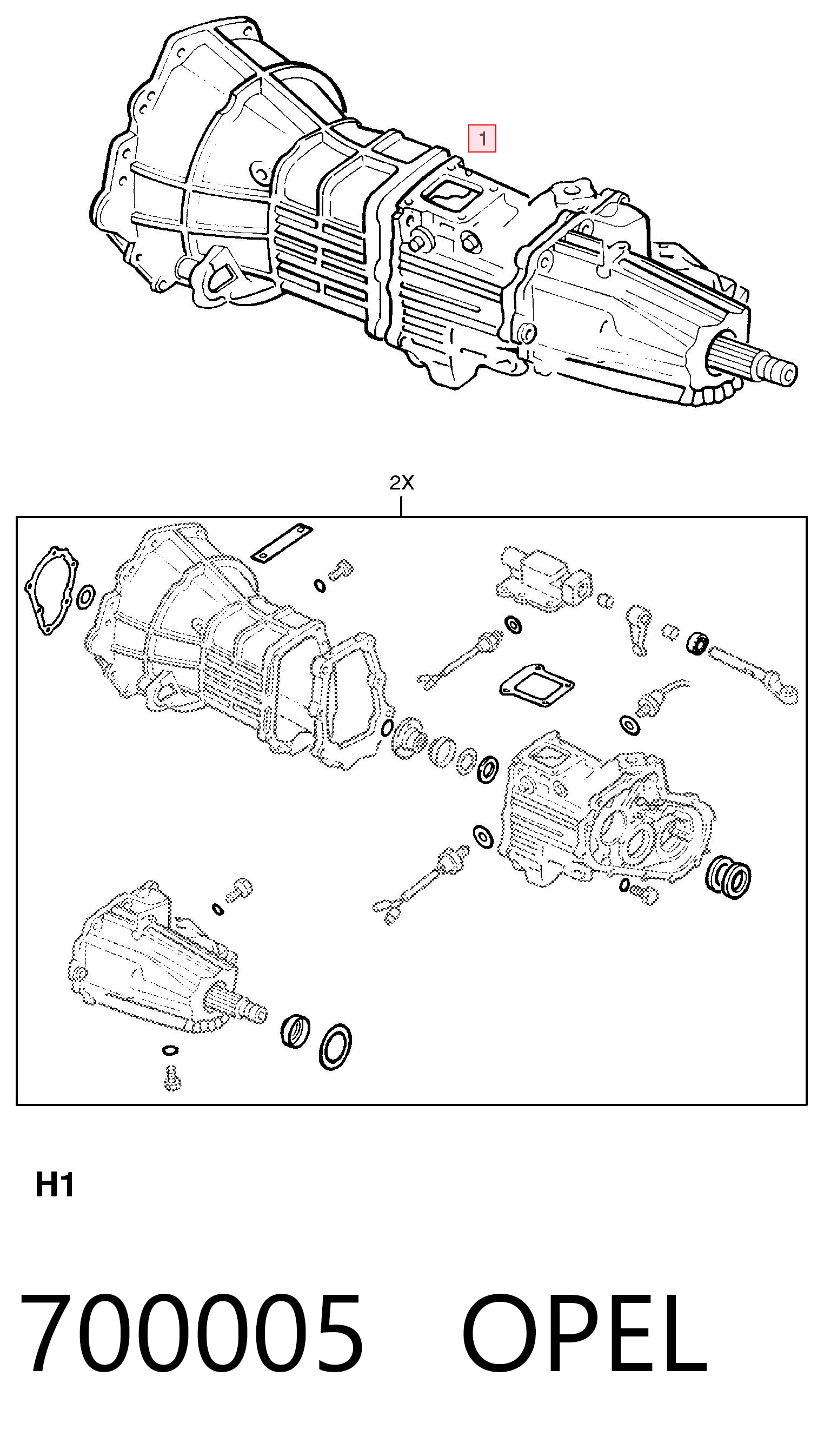 1

2X

H1

700005 OPEL