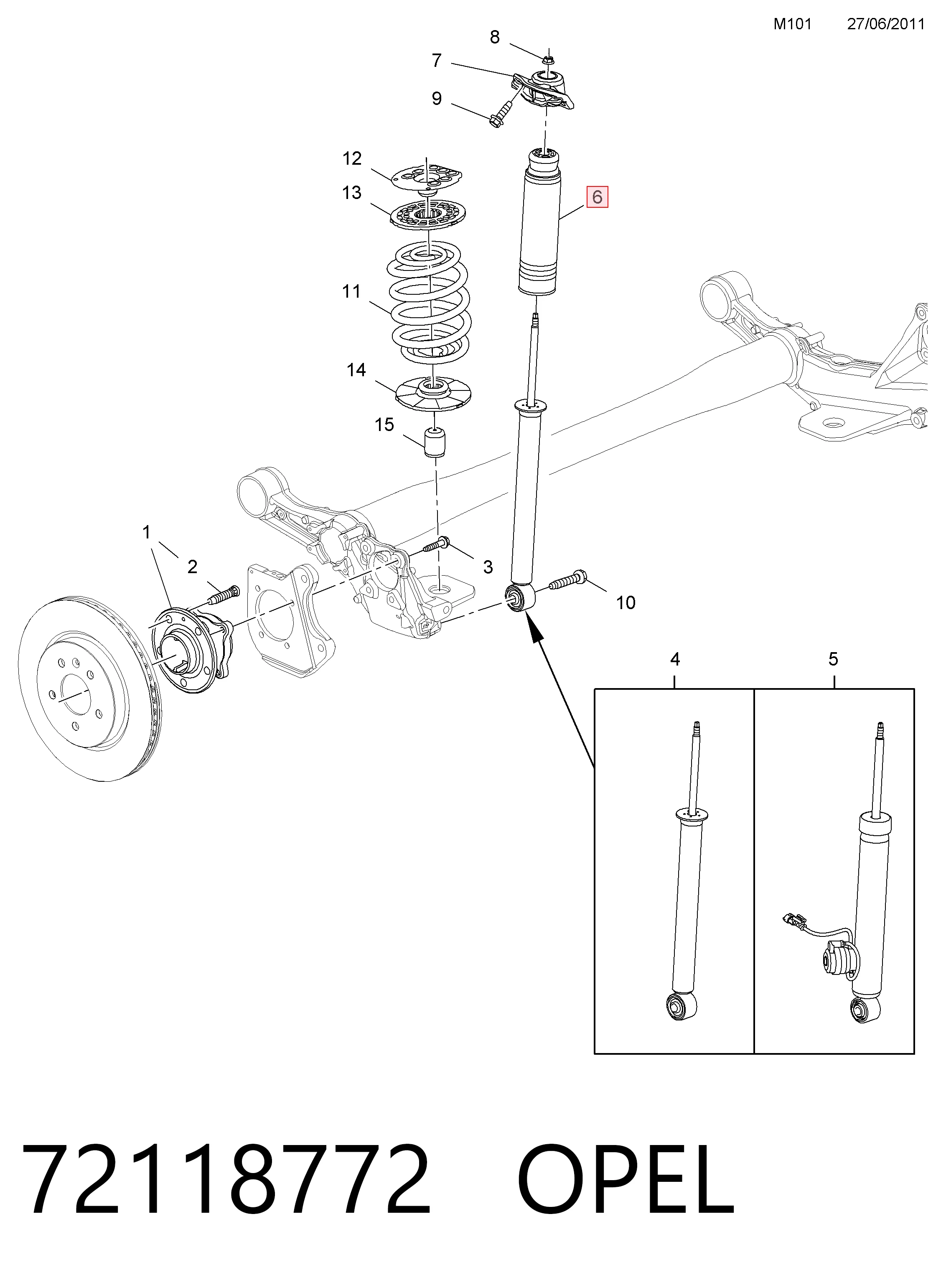 M101 27/06/2011

8
7
9
12
13
6
11
14
15
1
2
3
10
4
5

72118772 OPEL