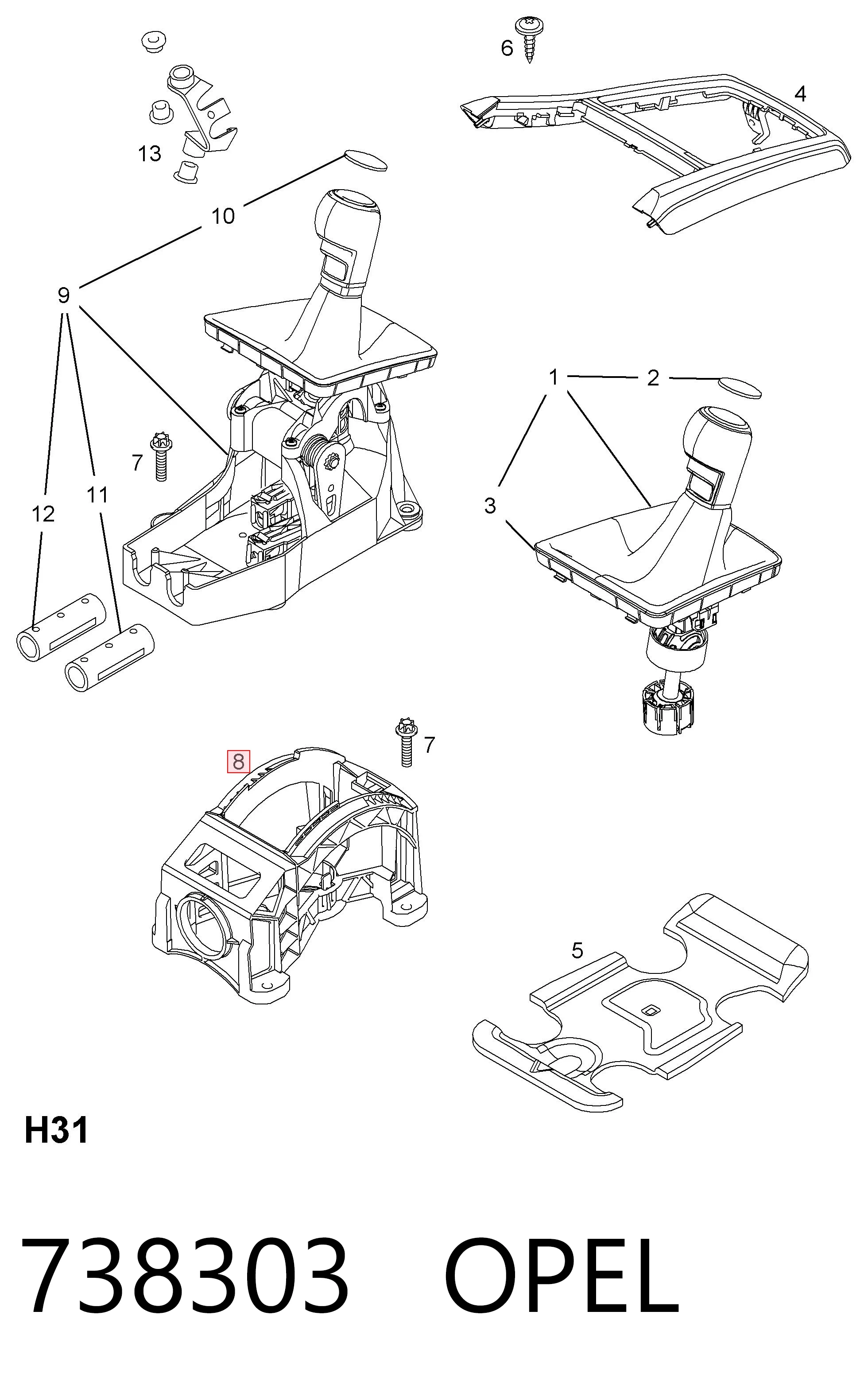 6
4
13
10
9
1
2
7
3
12
11
8
7
5
H31
738303 OPEL