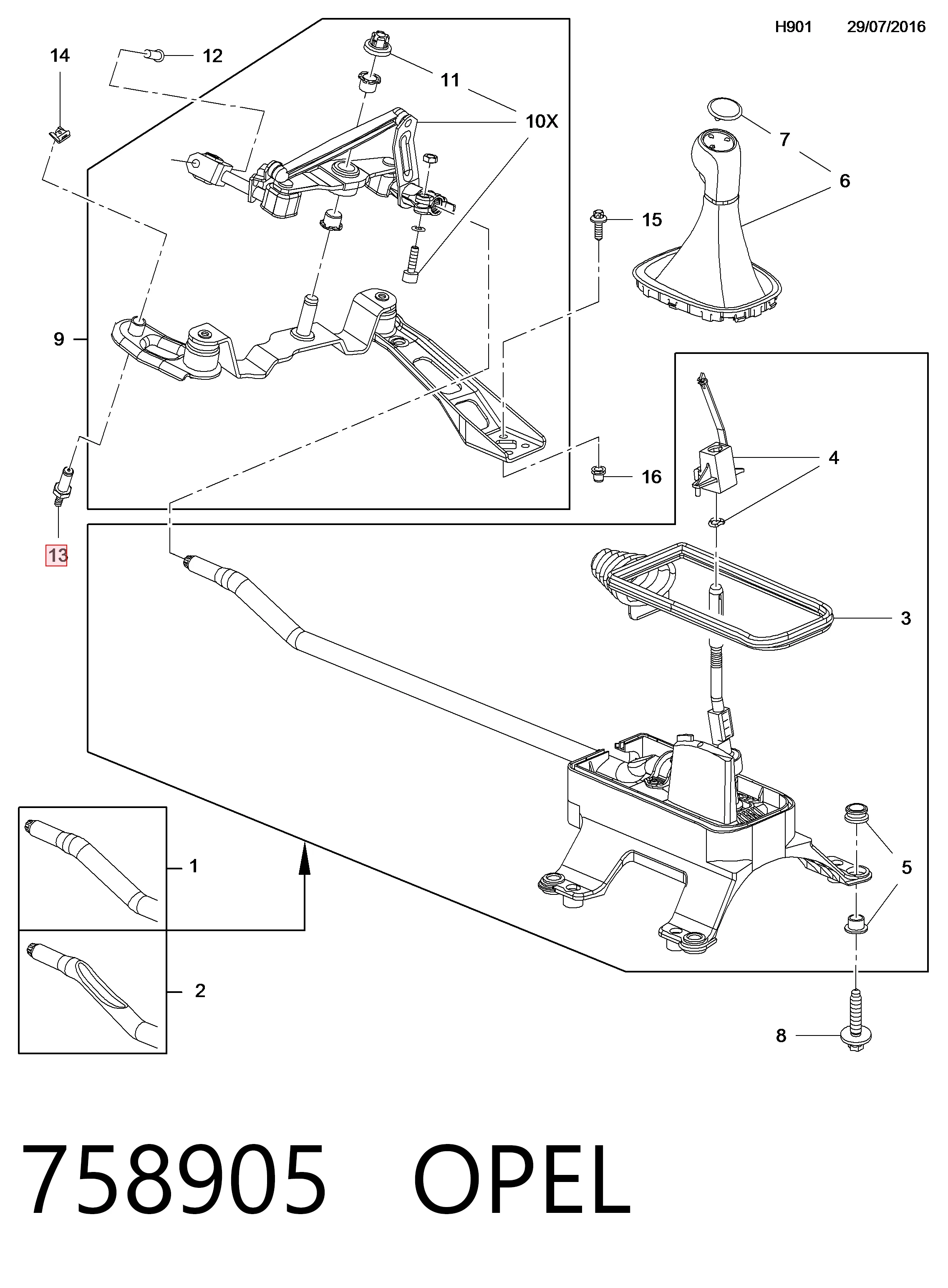 H901 29/07/2016

14
12
11
10X
7
6
15
9
4
16
13
3
1
5
2
8

758905 OPEL