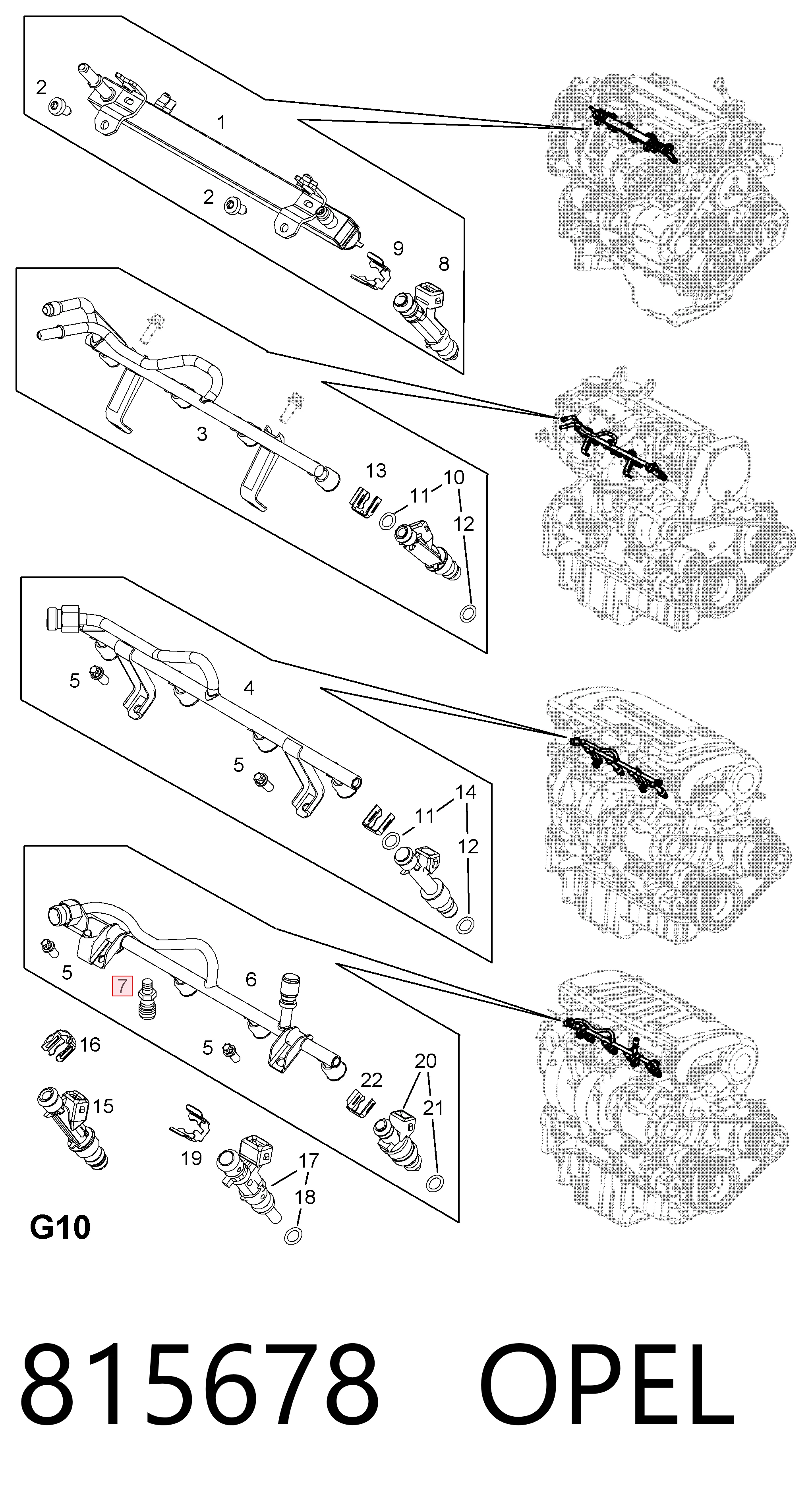 2
1
2
9
8
3
13
11
10
12
5
4
5
11
14
12
5
7
6
16
5
22
20
21
15
19
17
18
G10

815678 OPEL