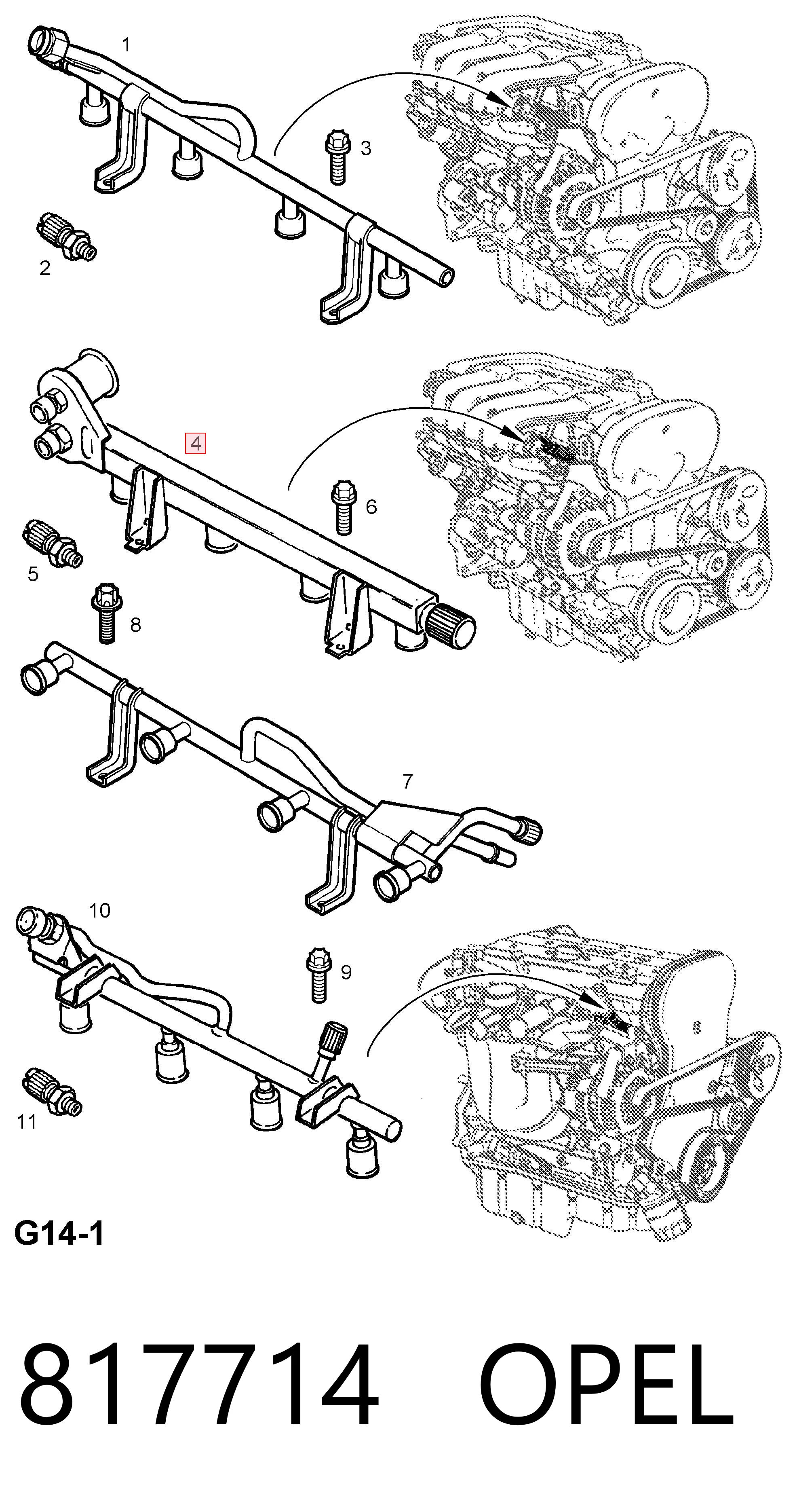 1
3
2
4
6
5
8
7
10
9
11
G14-1

817714 OPEL