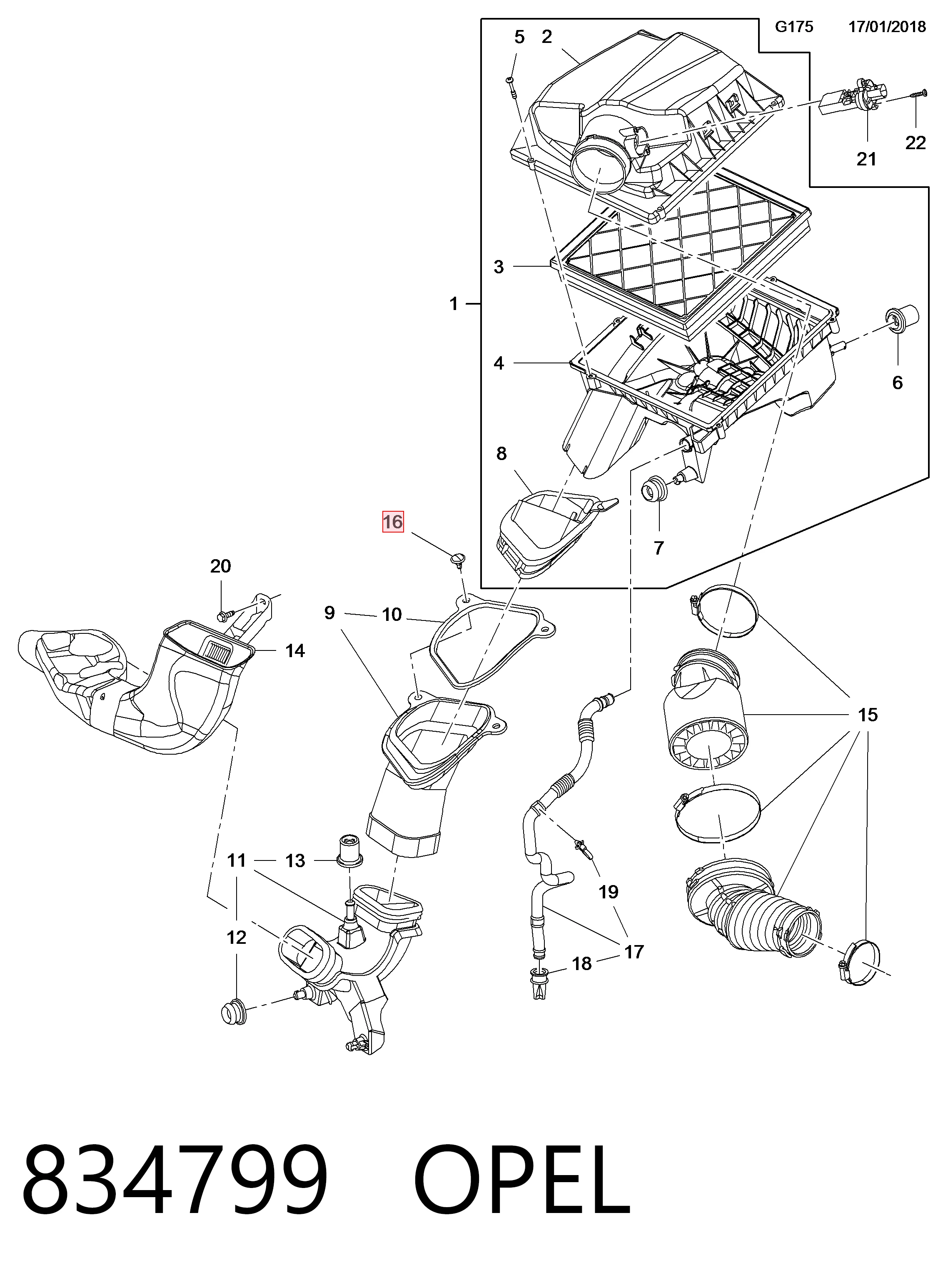 G175 17/01/2018

5 2

21 22

3

1

4

6

8

7

16

20

9 10

14

15

11 13

19

12

17

18

834799 OPEL