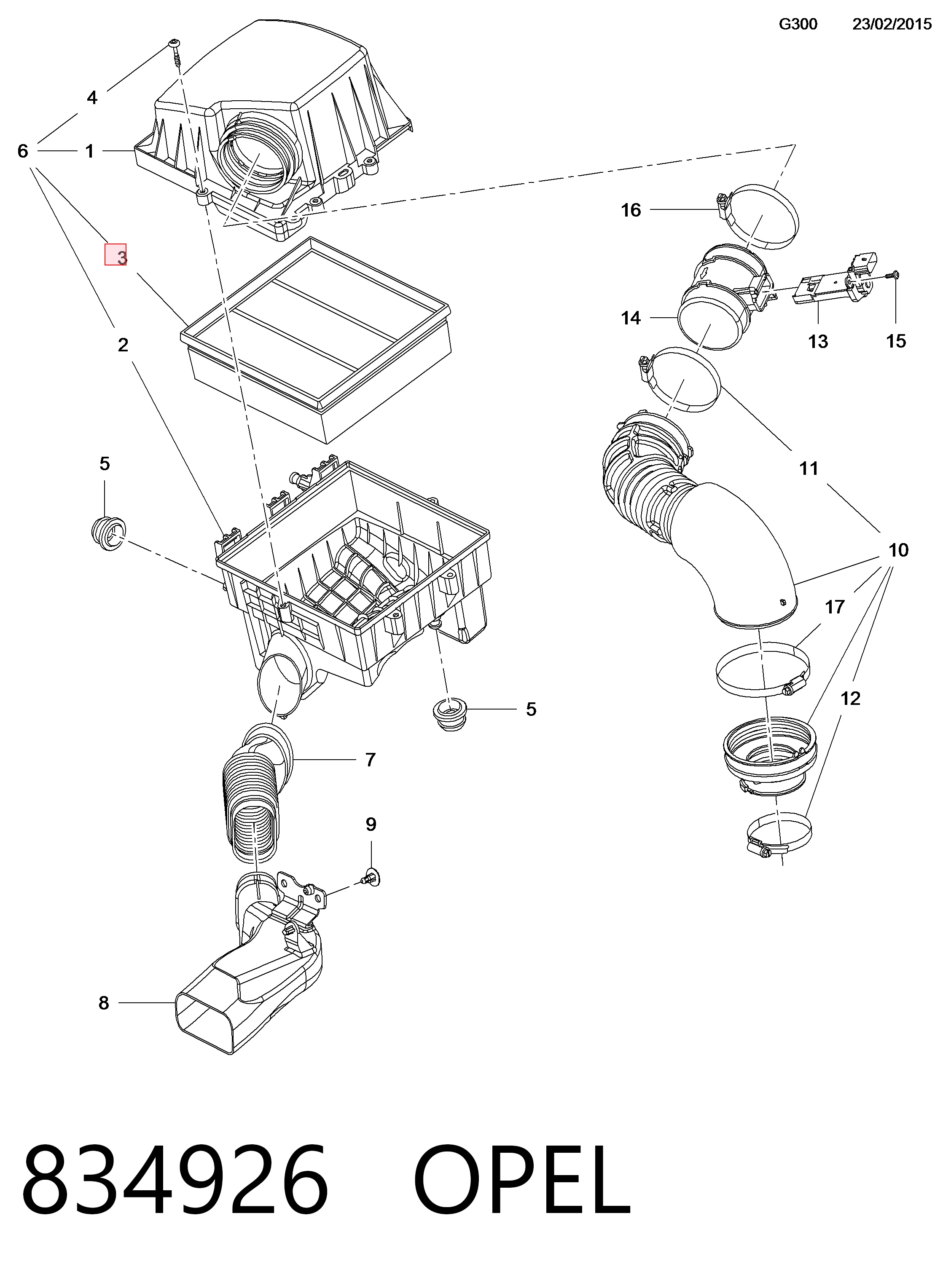 G300 23/02/2015

4
6 1
3
2
5
5
7
9
8
16
14
13 15
11
10
17
12

834926 OPEL