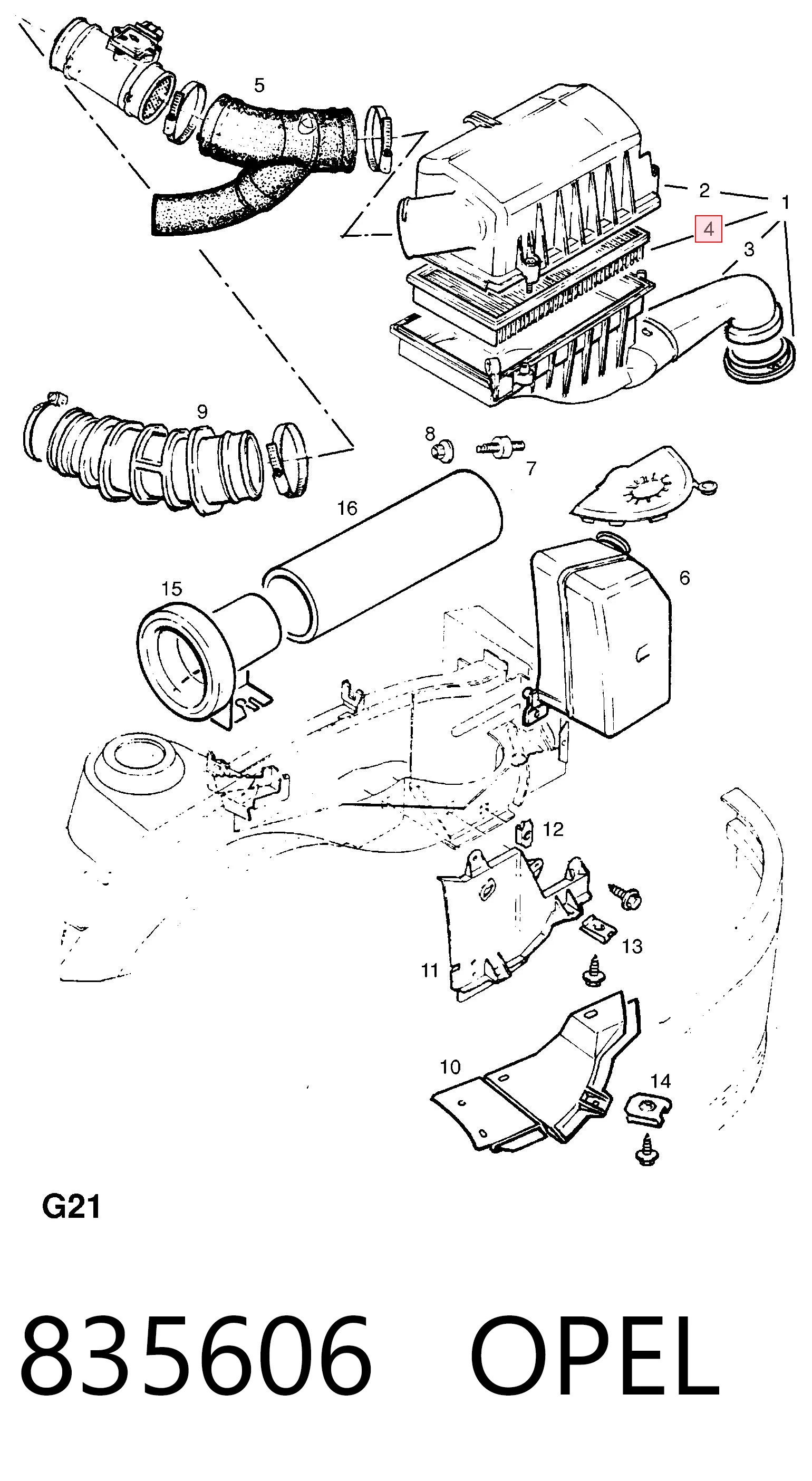 5
2
1
4
3
9
8
7
16
15
6
12
13
11
10
14
G21
835606 OPEL