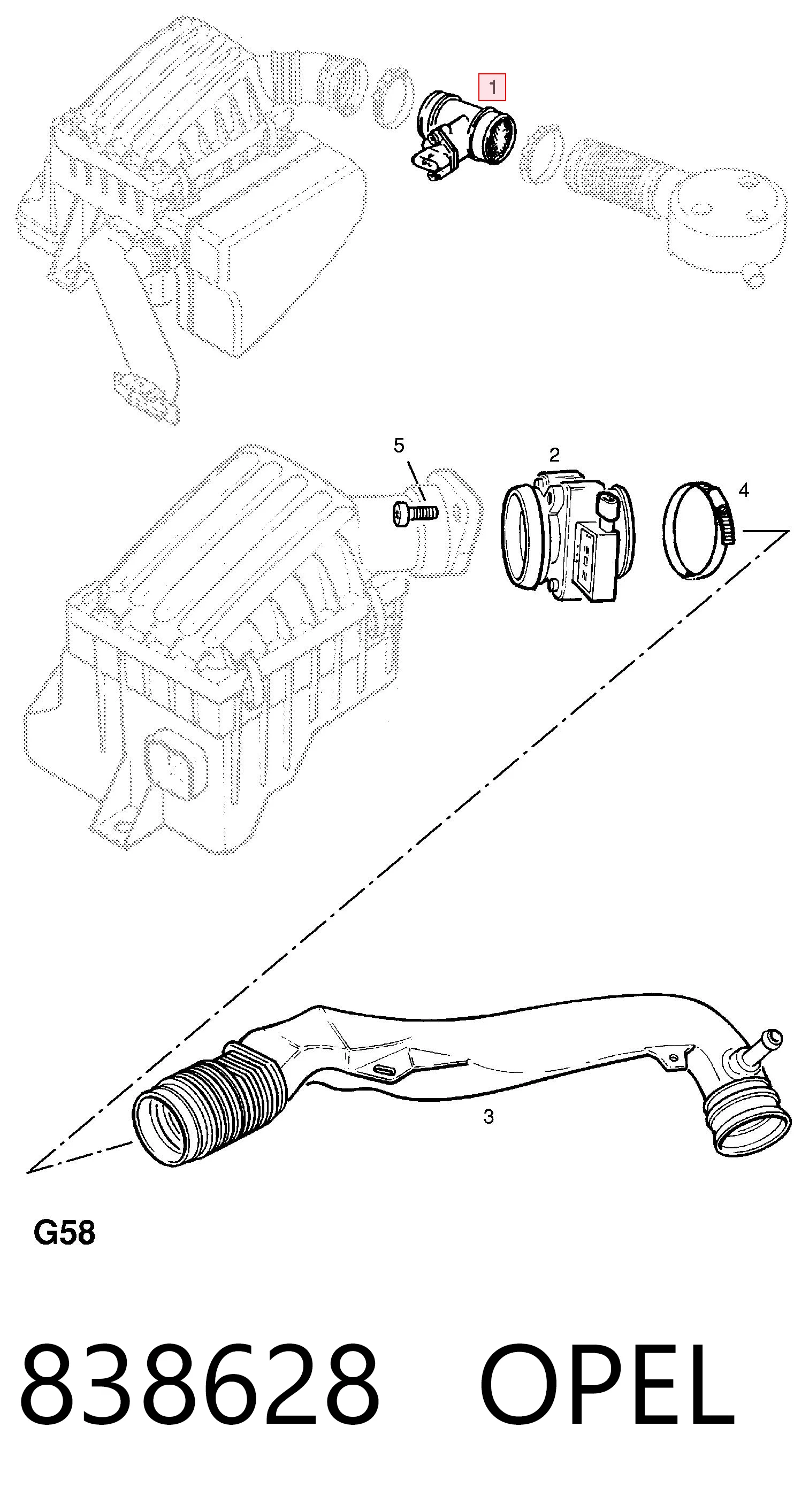 1

5
2
4

3

G58

838628 OPEL