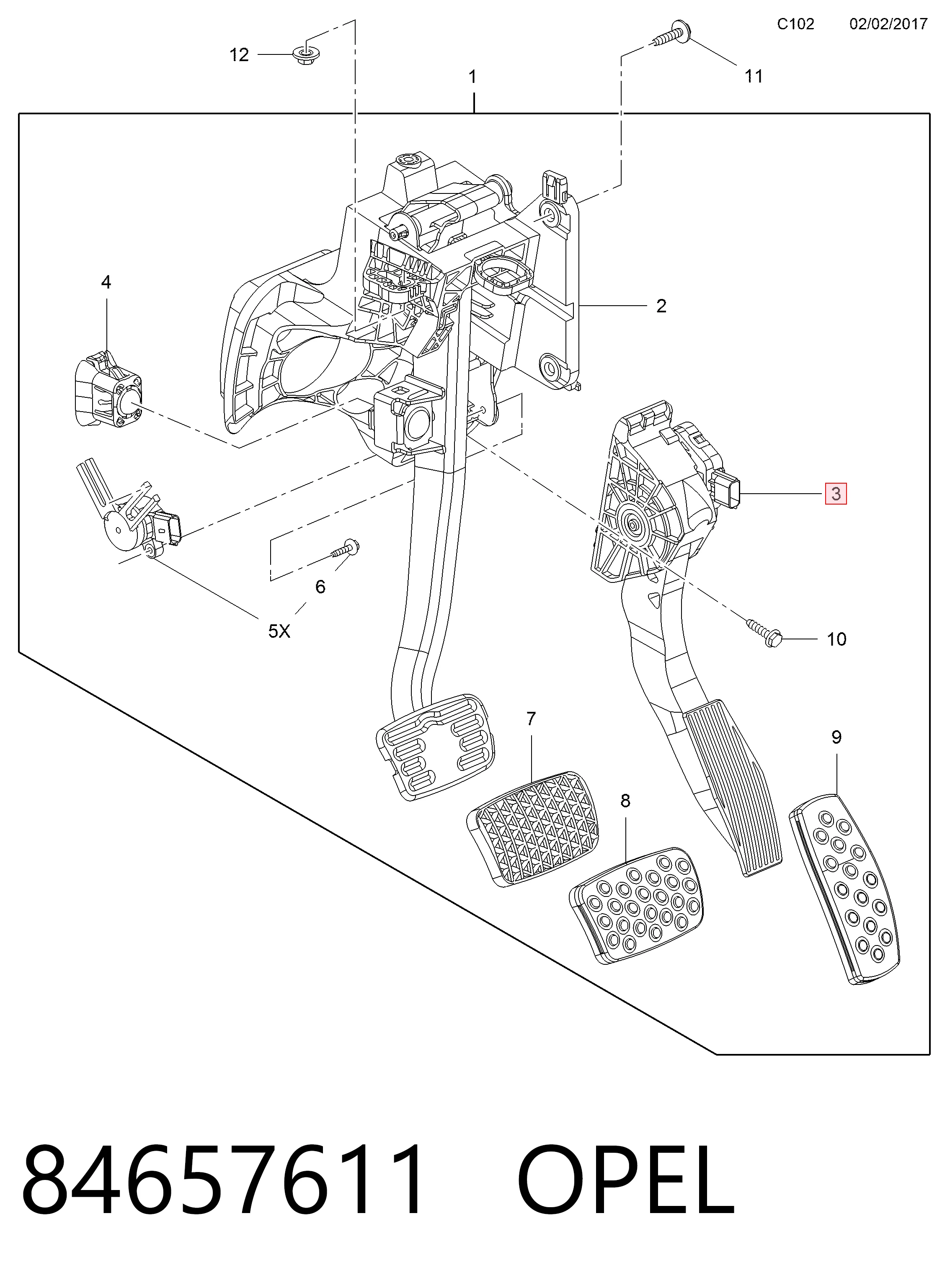 C102 02/02/2017

12

11

1

4

2

3

6

5X

10

7

9

8

84657611 OPEL