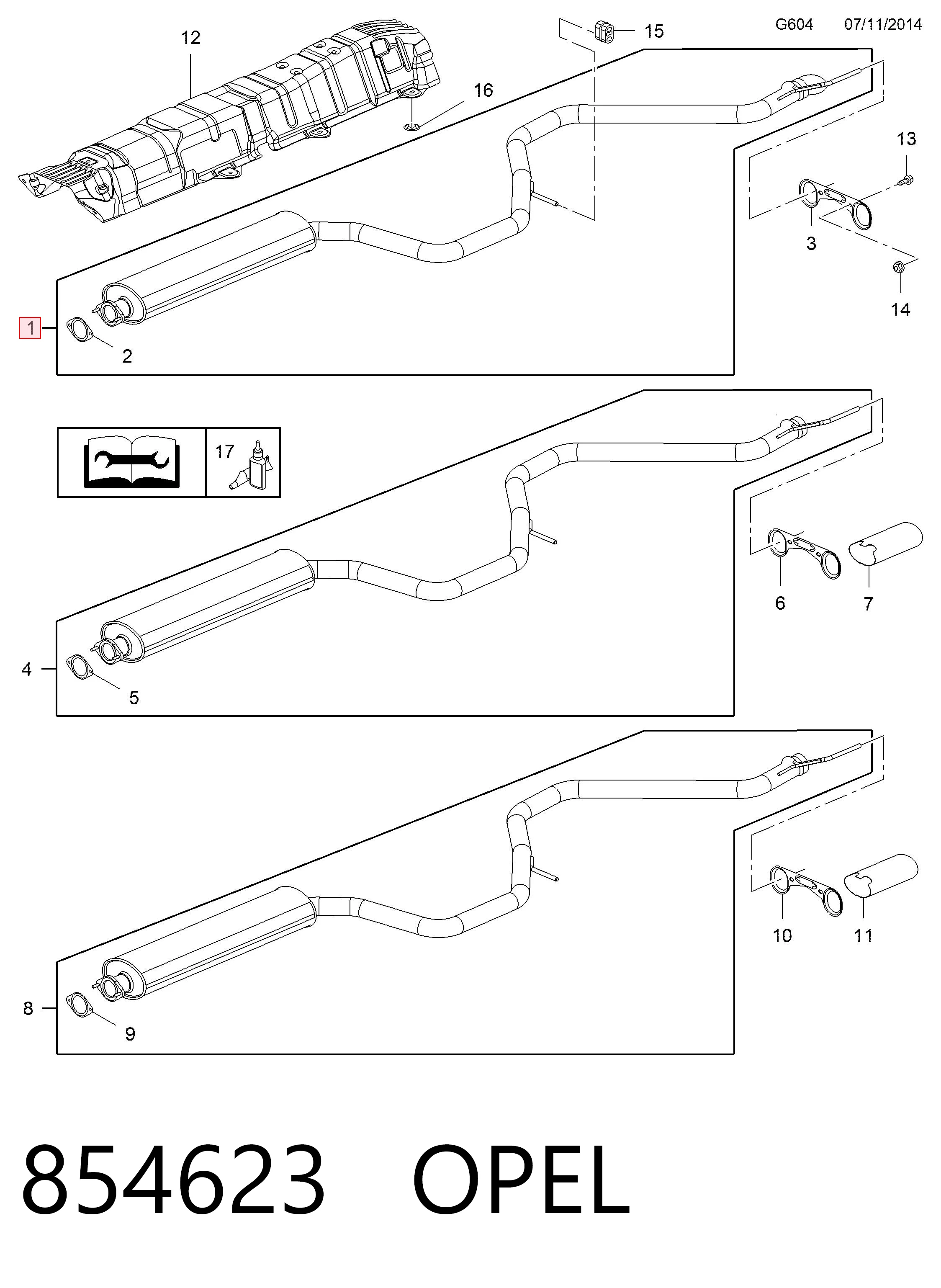 G604 07/11/2014

12

15

16

13

3

14

1

2

17

6

7

4

5

10

11

8

9

854623 OPEL