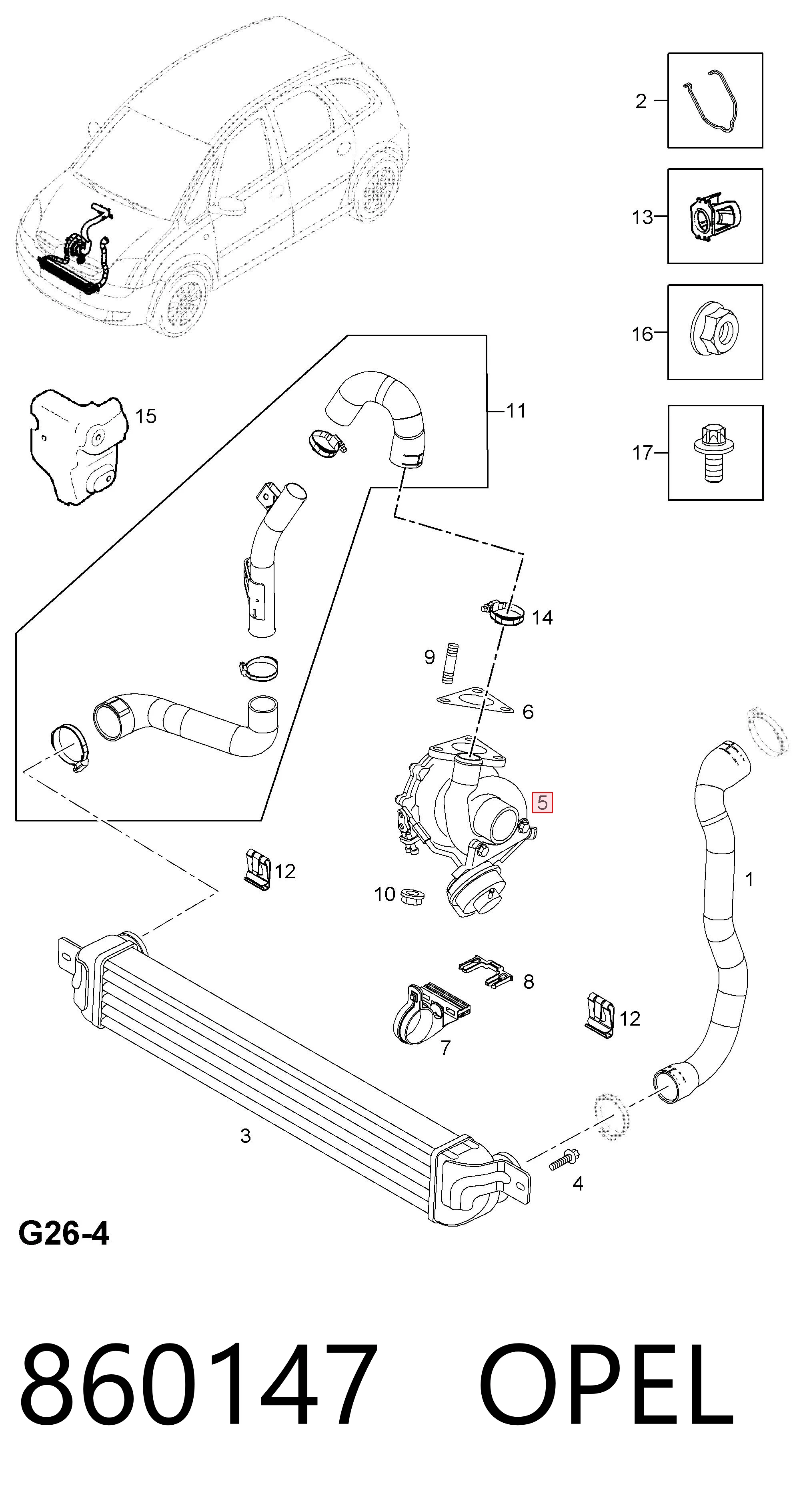 2
13
16
17
15
11
14
9
6
5
1
12
10
8
12
7
3
4
G26-4

860147 OPEL