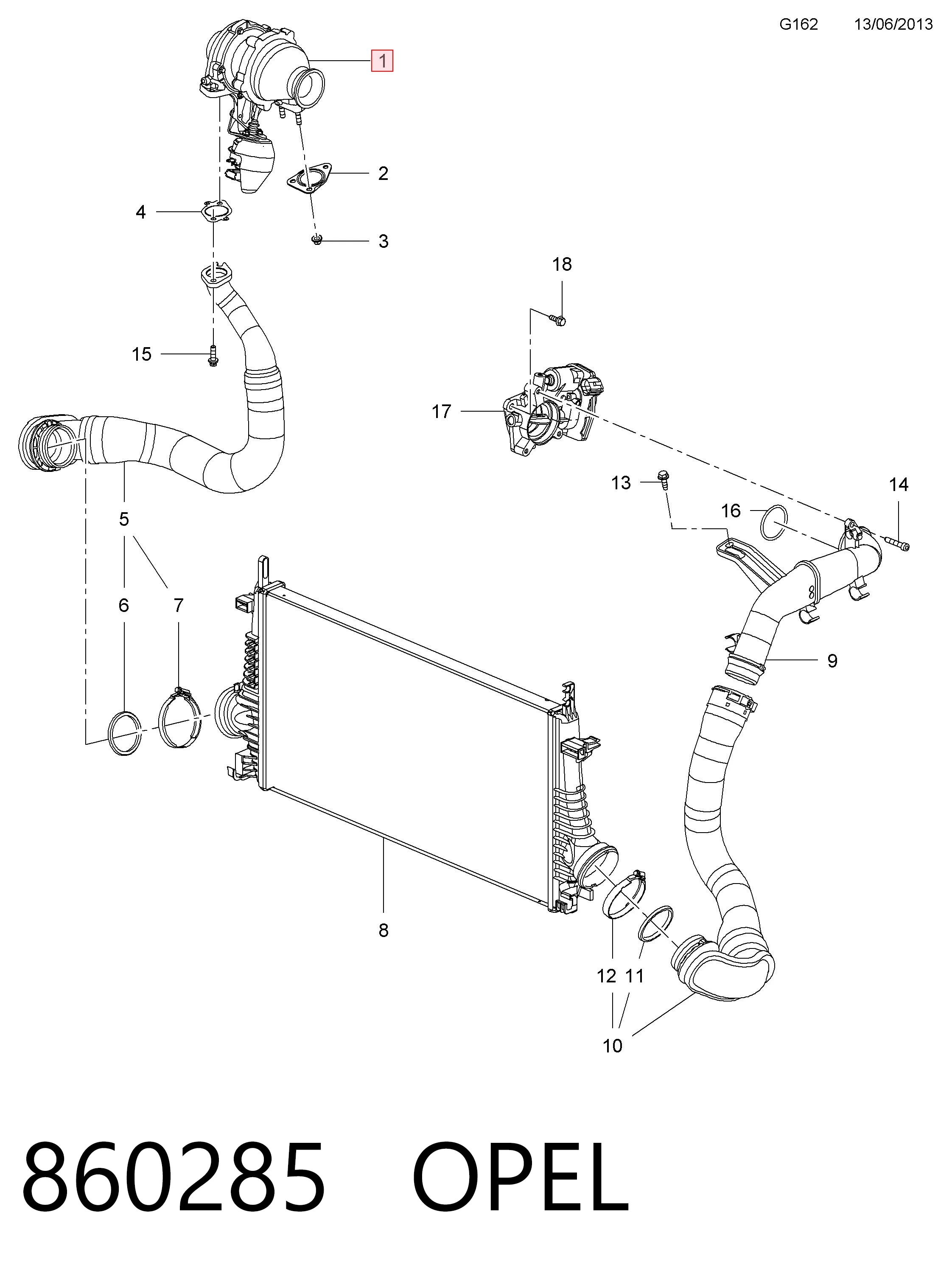 G162 13/06/2013

1
2
4
3
18
15
17
13
14
16
5
6
7
9
8
12 11
10

860285 OPEL