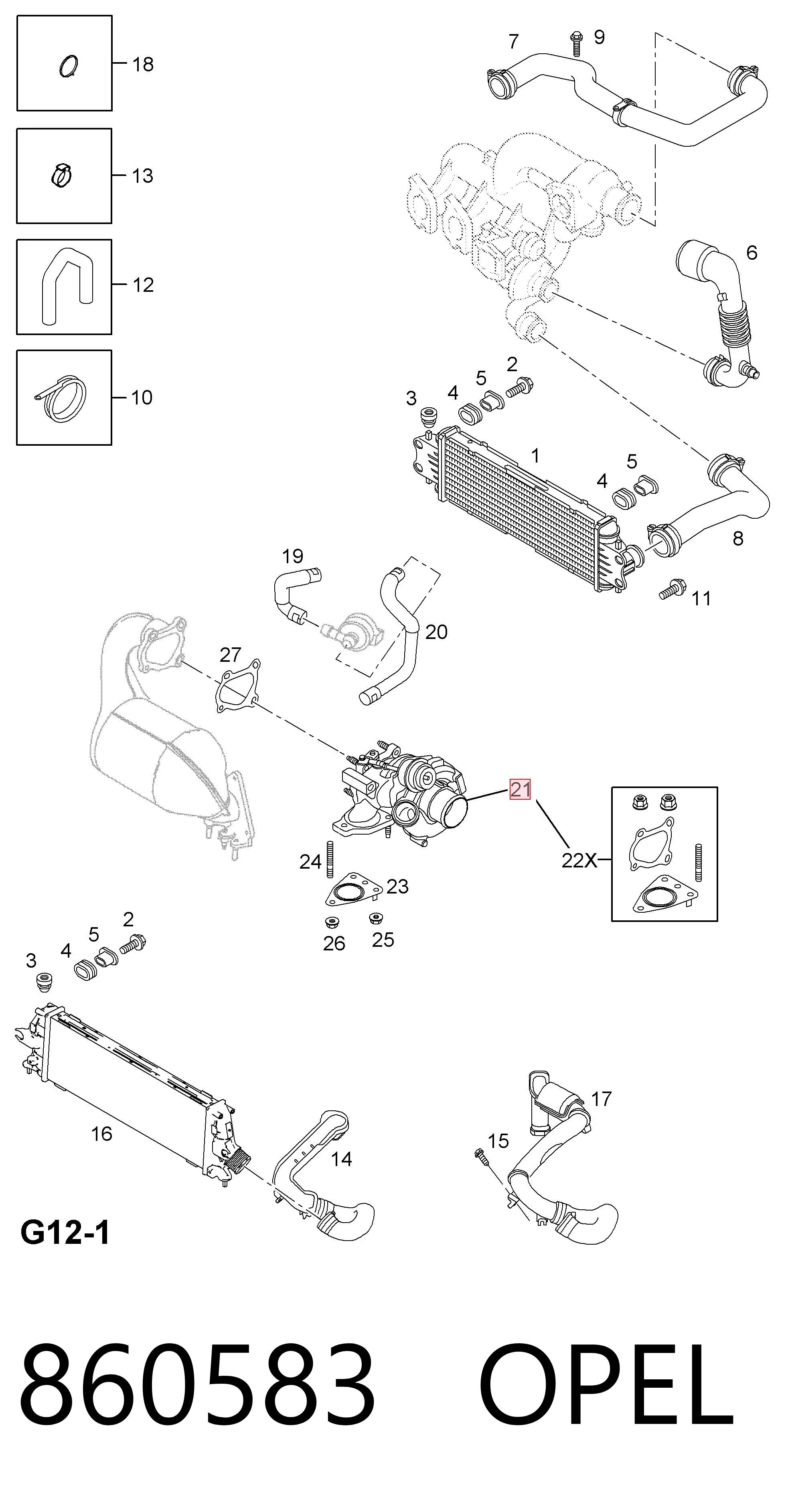 18
13
12
10
7
9
6
2
5
4
3
1
5
4
8
11
19
20
27
21
22X
24
23
26
25
2
5
4
3
16
14
17
15
G12-1
860583 OPEL