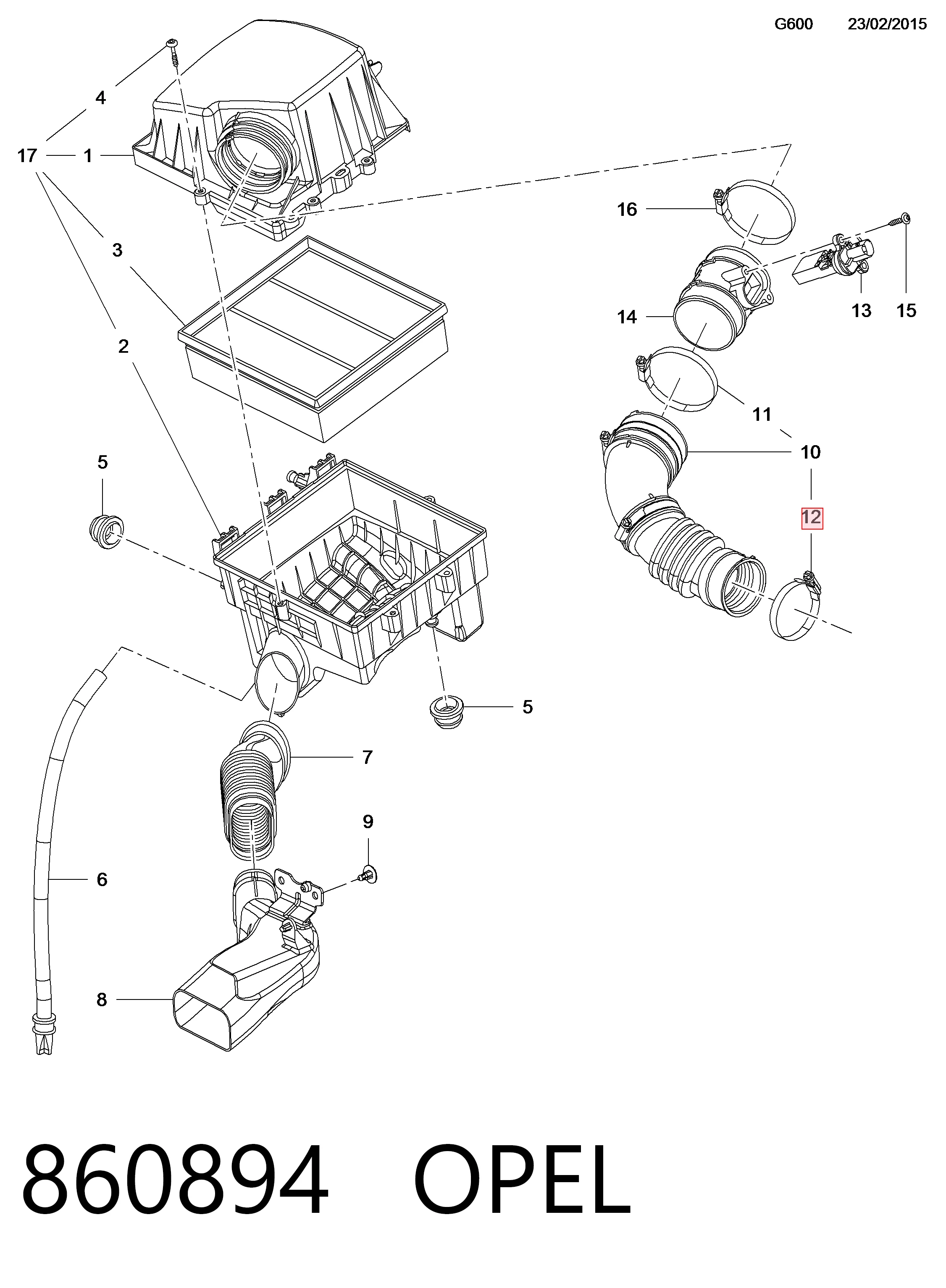 G600 23/02/2015

4

17 1

3

2

5

16

14

13 15

11

10

12

5

7

9

6

8

860894 OPEL