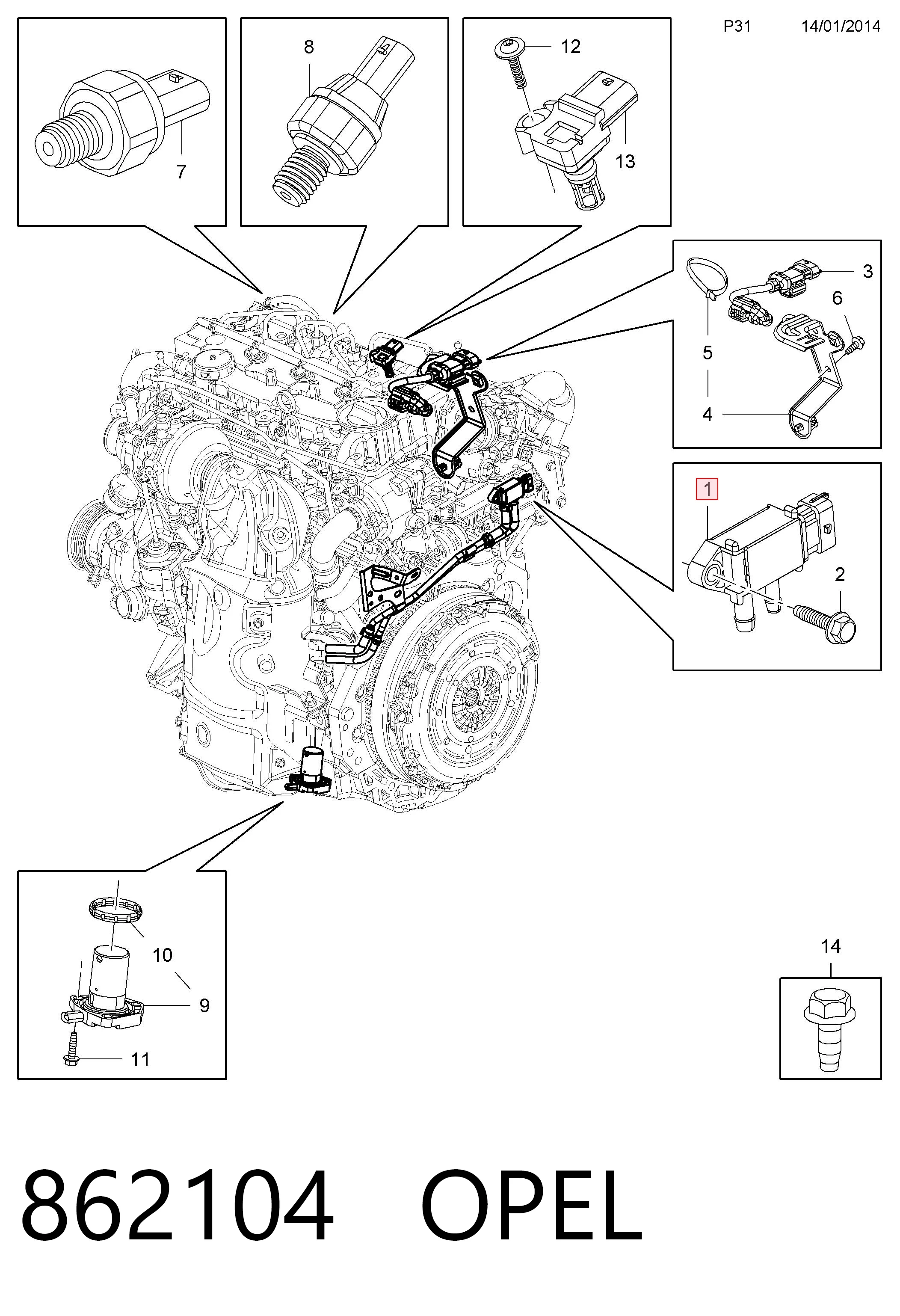 P31 14/01/2014

7

8

12
13

3
6
5
4

1
2

10
9
11

14

862104 OPEL