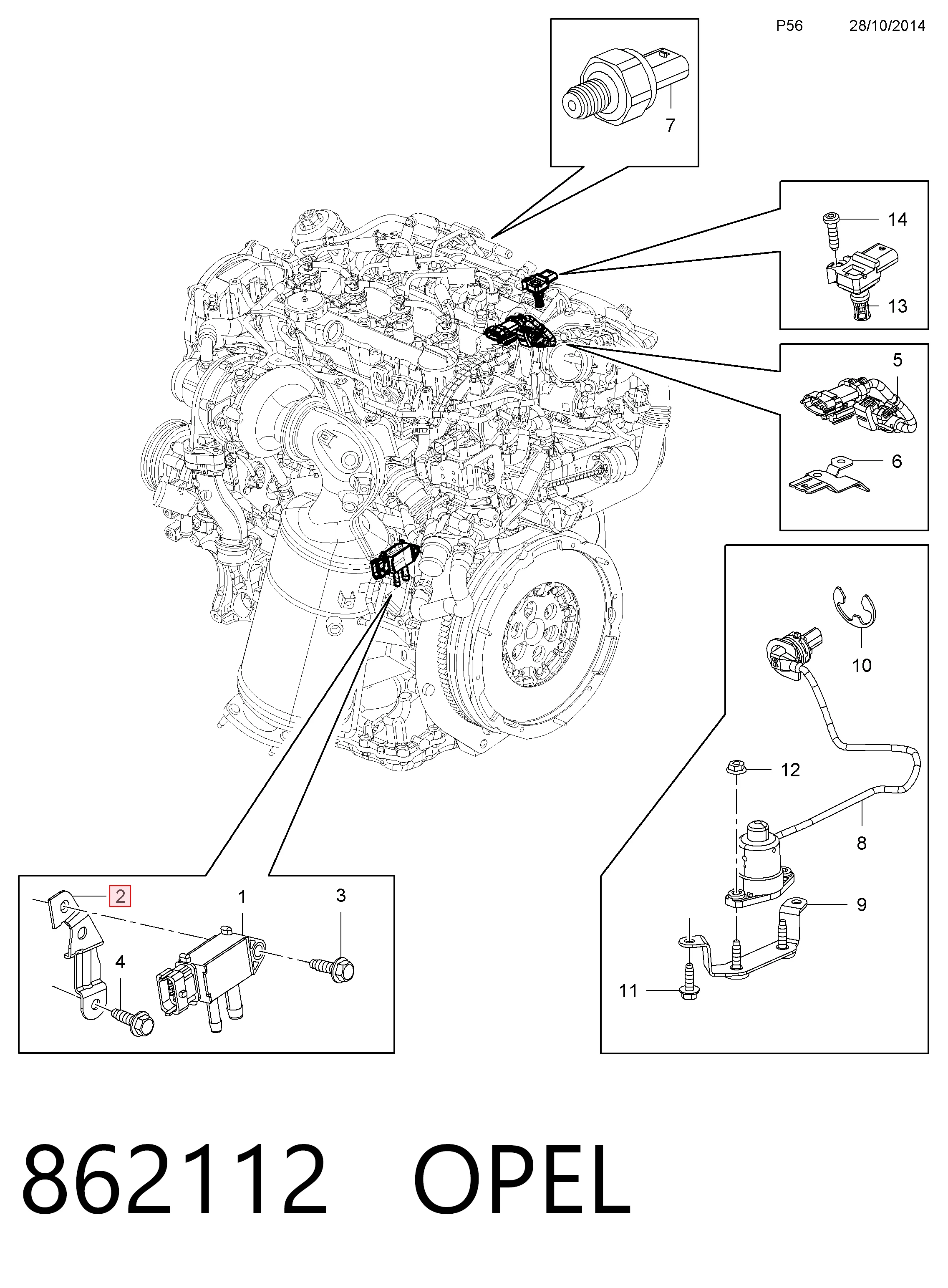 P56 28/10/2014

7

14

13

5

6

10

12

8

9

11

2

1

3

4

862112 OPEL