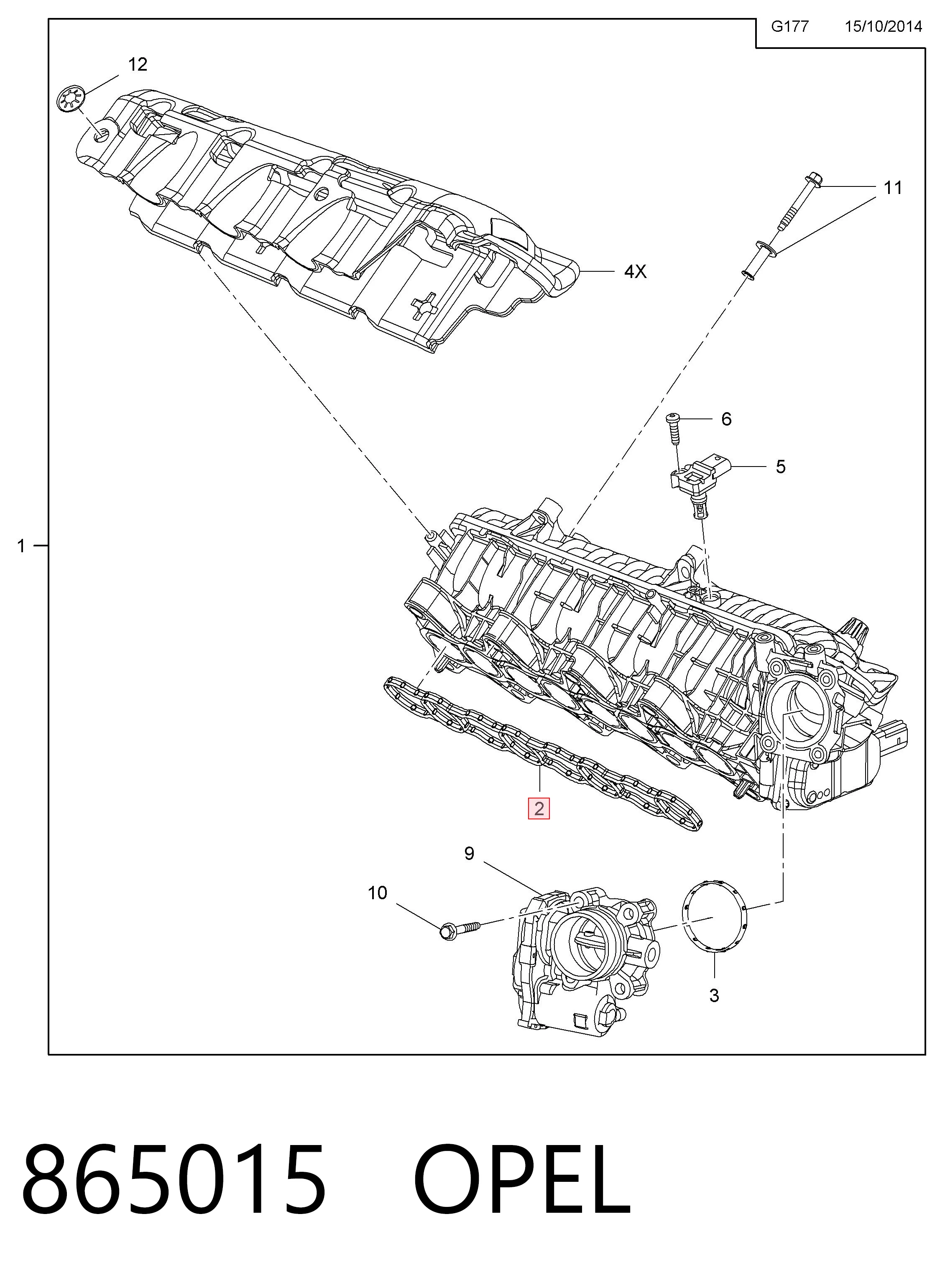 G177 15/10/2014

12

11

4X

6

5

1

2

9

10

3

865015 OPEL