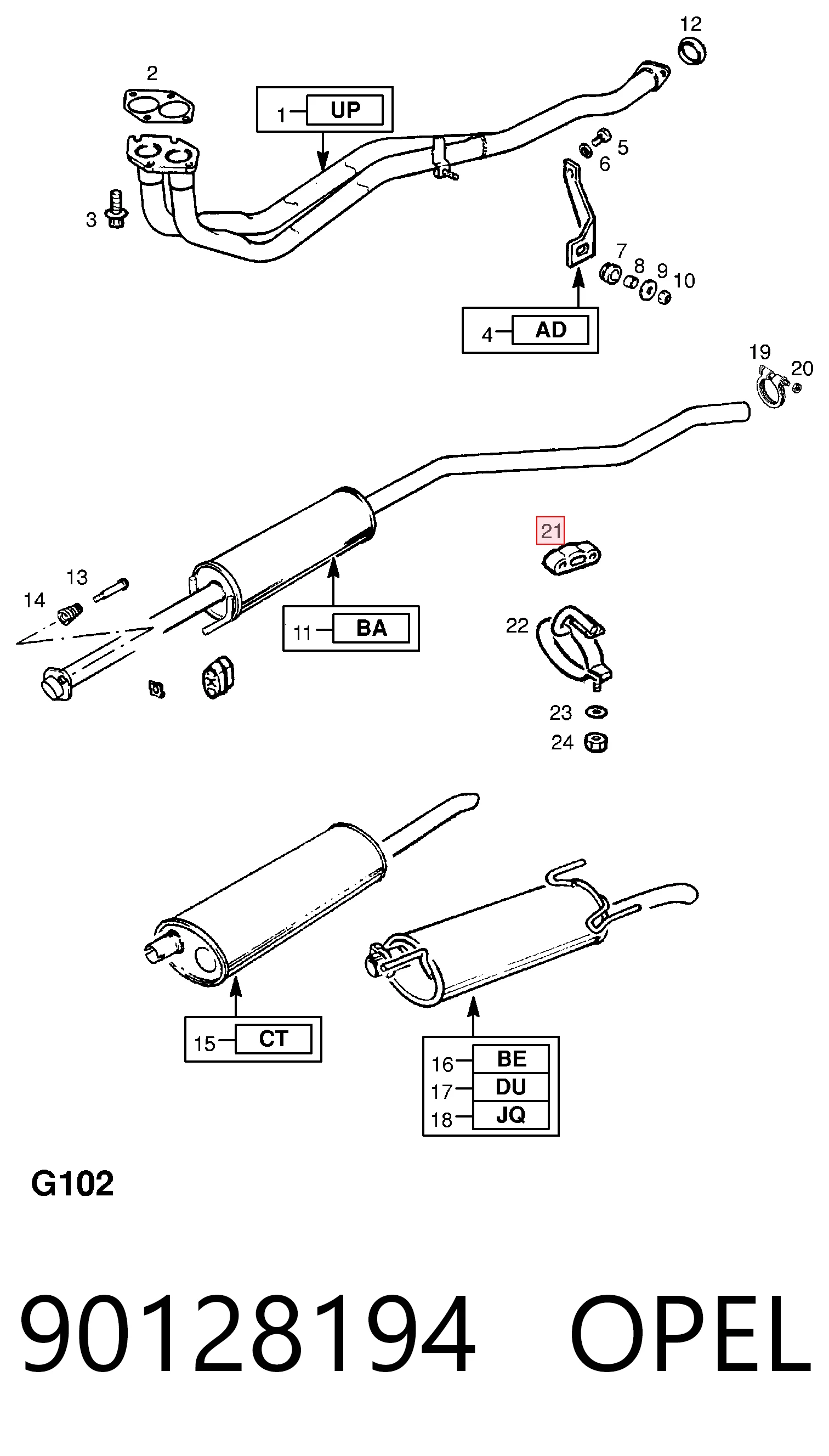 12

2

1 UP

5

6

3

7

8

9

10

4 AD

19

20

21

13

14

11 BA

22

23

24

15 CT

16 BE
17 DU
18 JQ

G102

90128194 OPEL