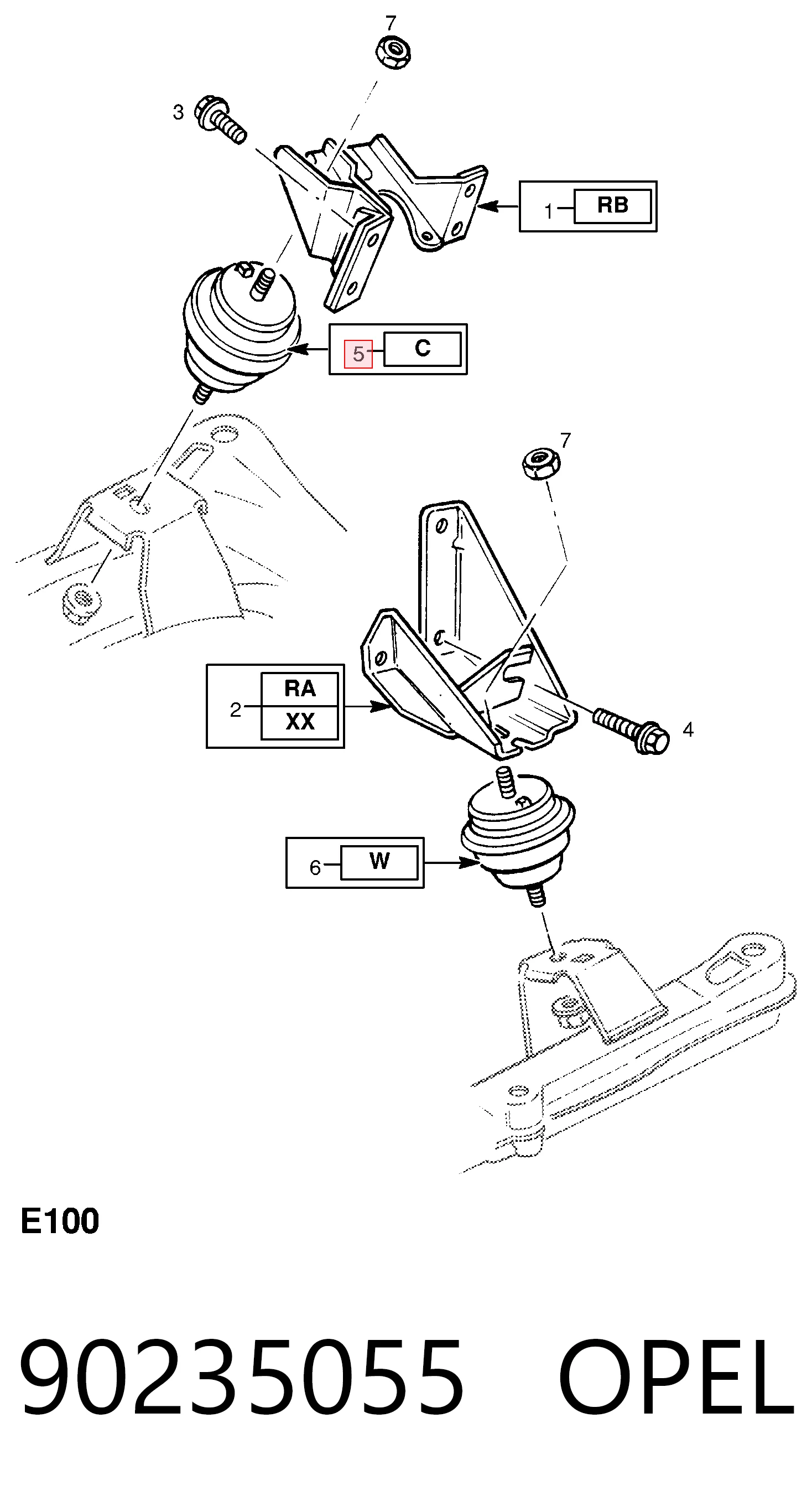 7

3

1 RB

5 C

7

2 RA XX

4

6 W

E100

90235055 OPEL