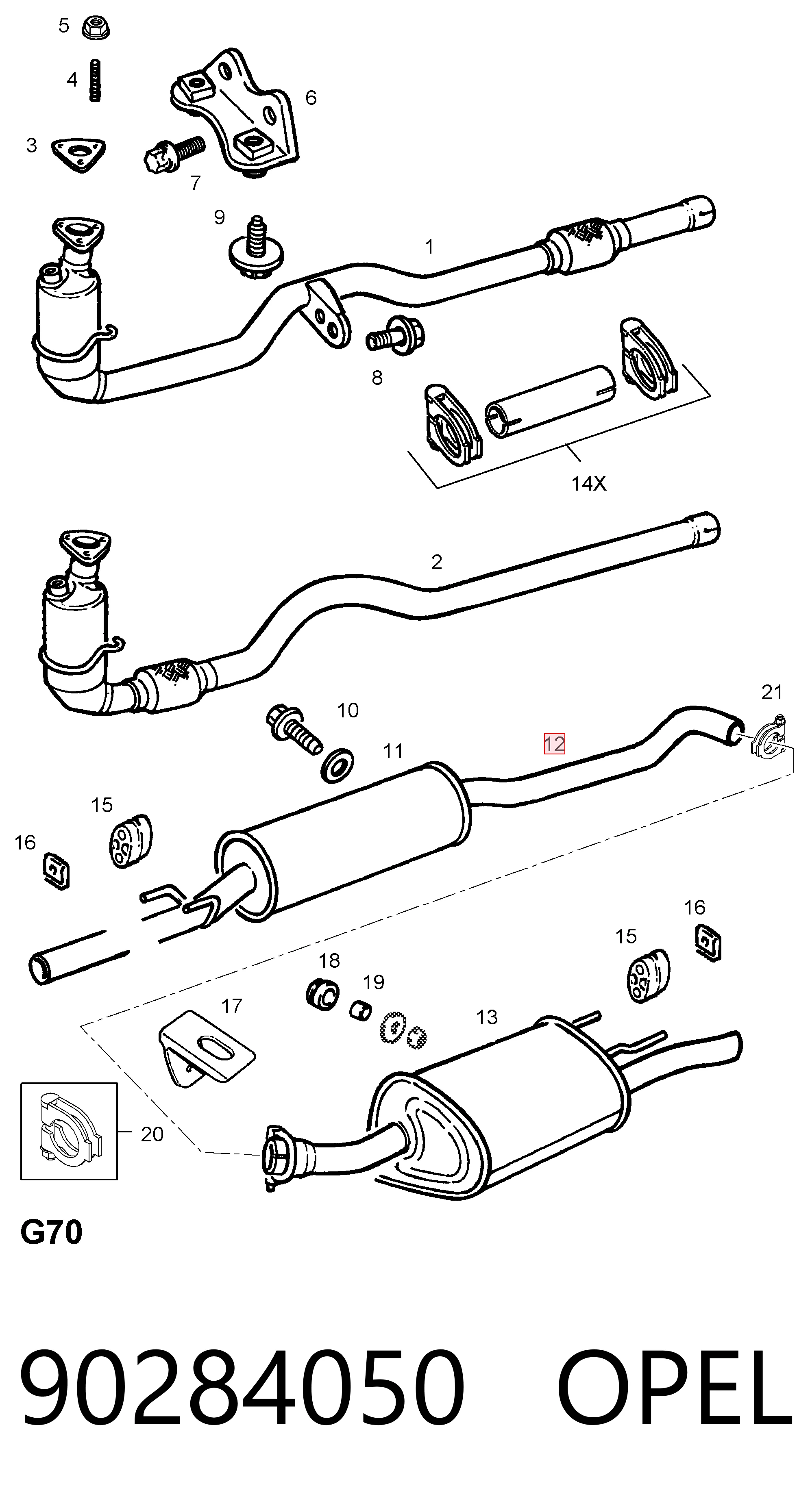 5
4
6
3
7
9
1
8
14X
2
21
10
11
12
15
16
16
15
18
19
17
13
20
G70
90284050 OPEL