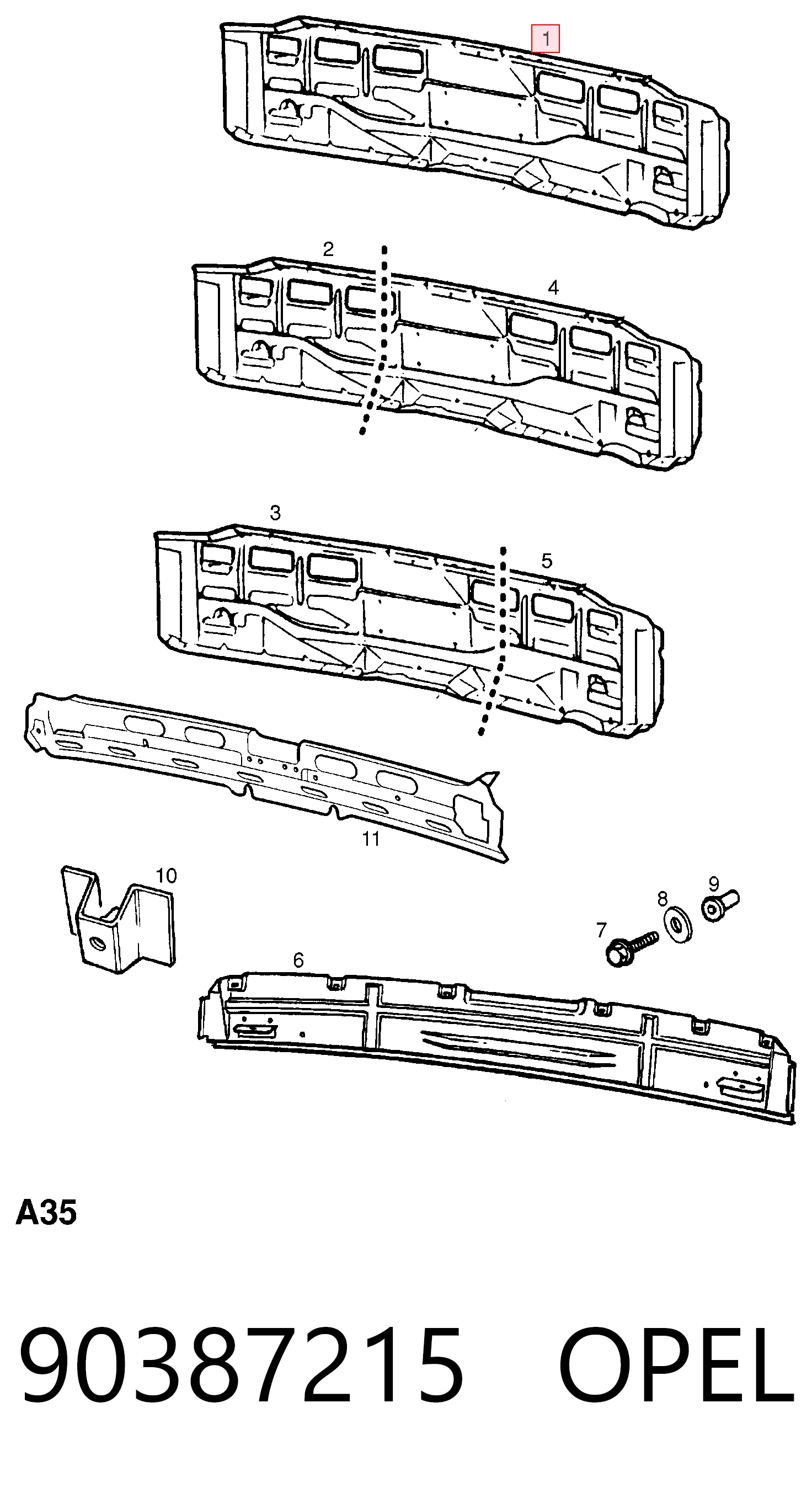 1

2

4

3

5

11

10

9

8

7

6

A35

90387215 OPEL