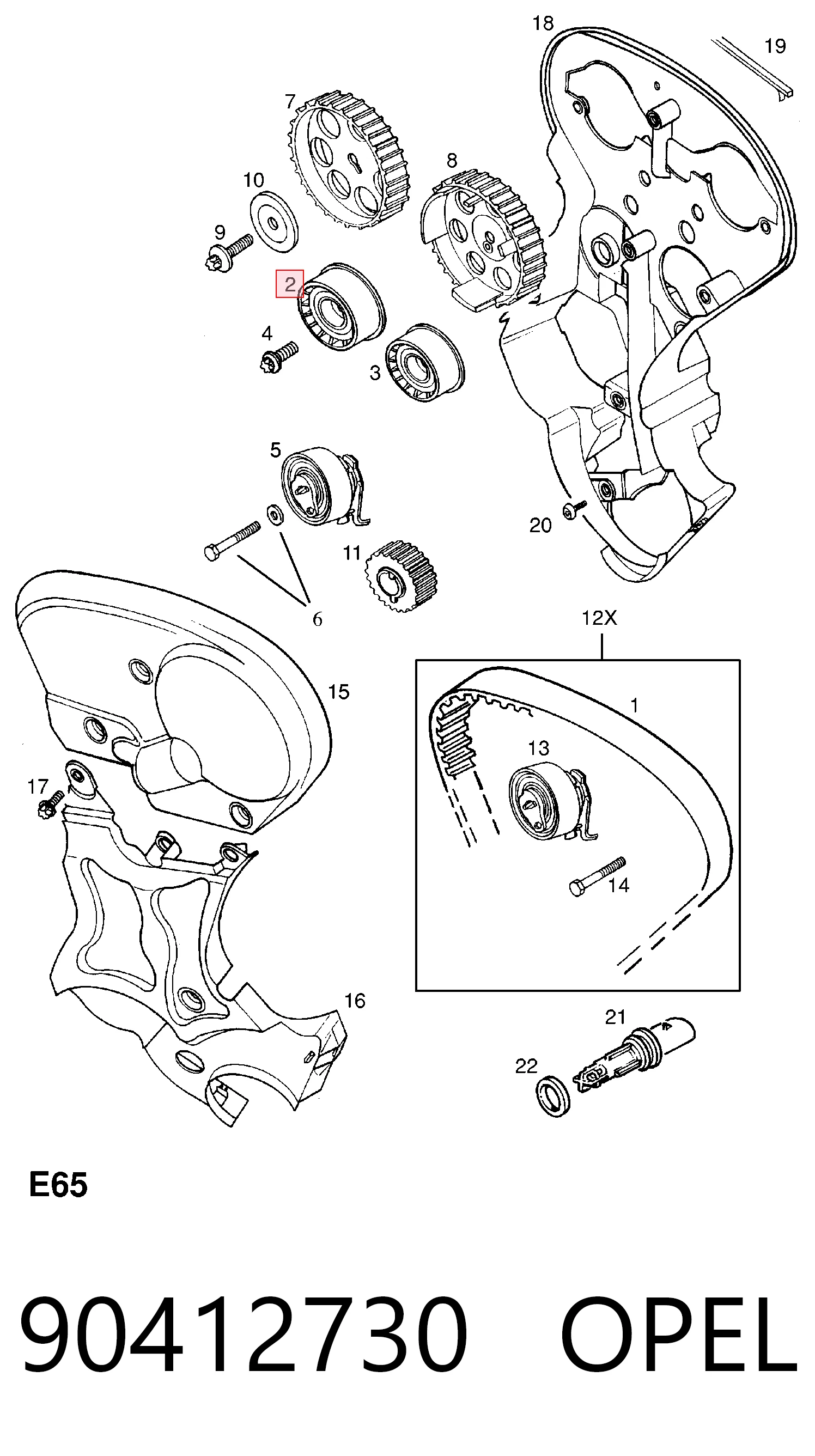 18
19
7
8
10
9
2
4
3
5
20
11
6
12X
15
1
13
17
14
16
21
22
E65
90412730 OPEL