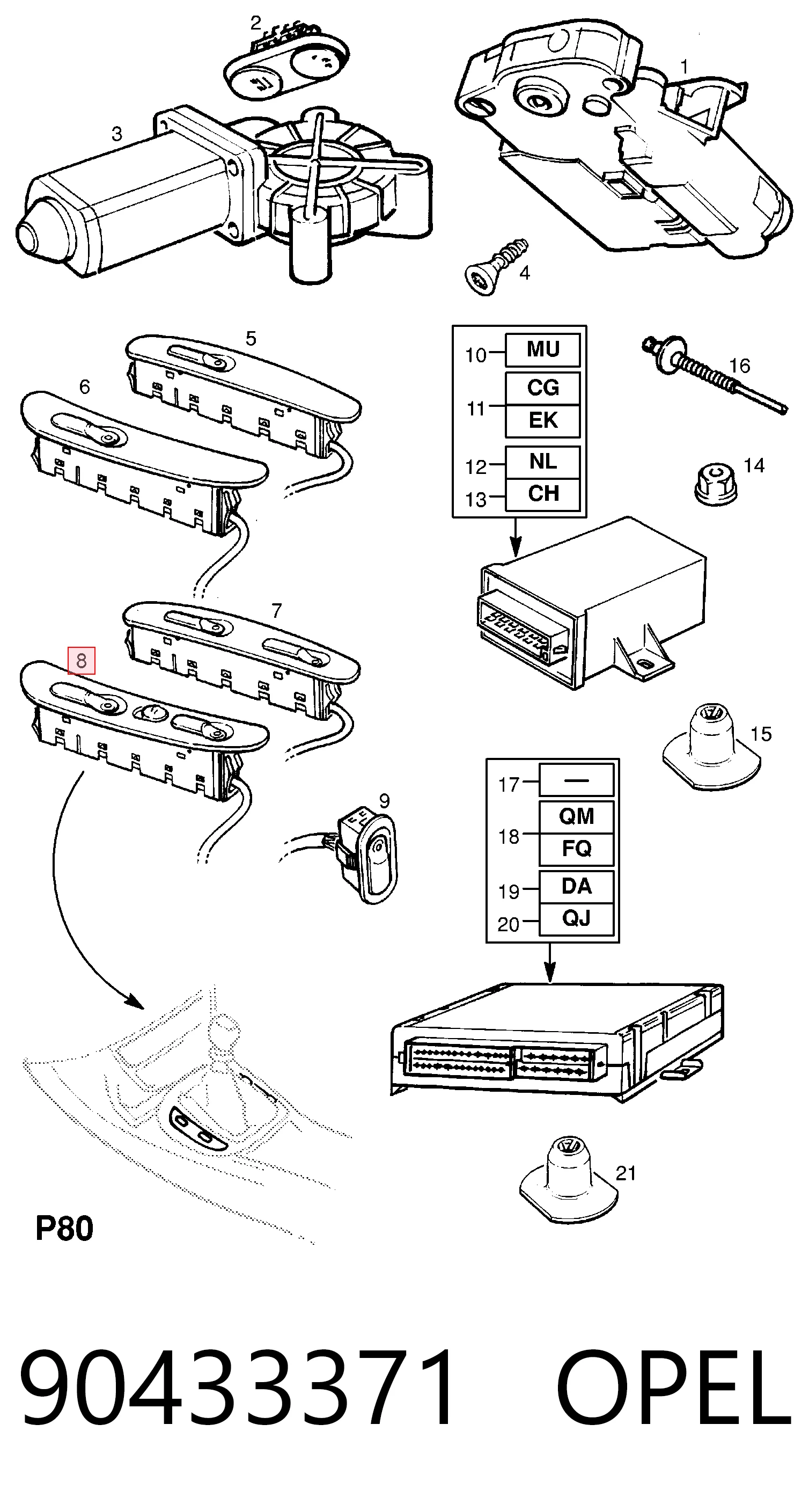 2
1
3
4
5
6
10 MU
11 CG
EK
12 NL
13 CH
16
14
7
8
15
9
17 —
18 QM
FQ
19 DA
20 QJ
21
P80

90433371 OPEL