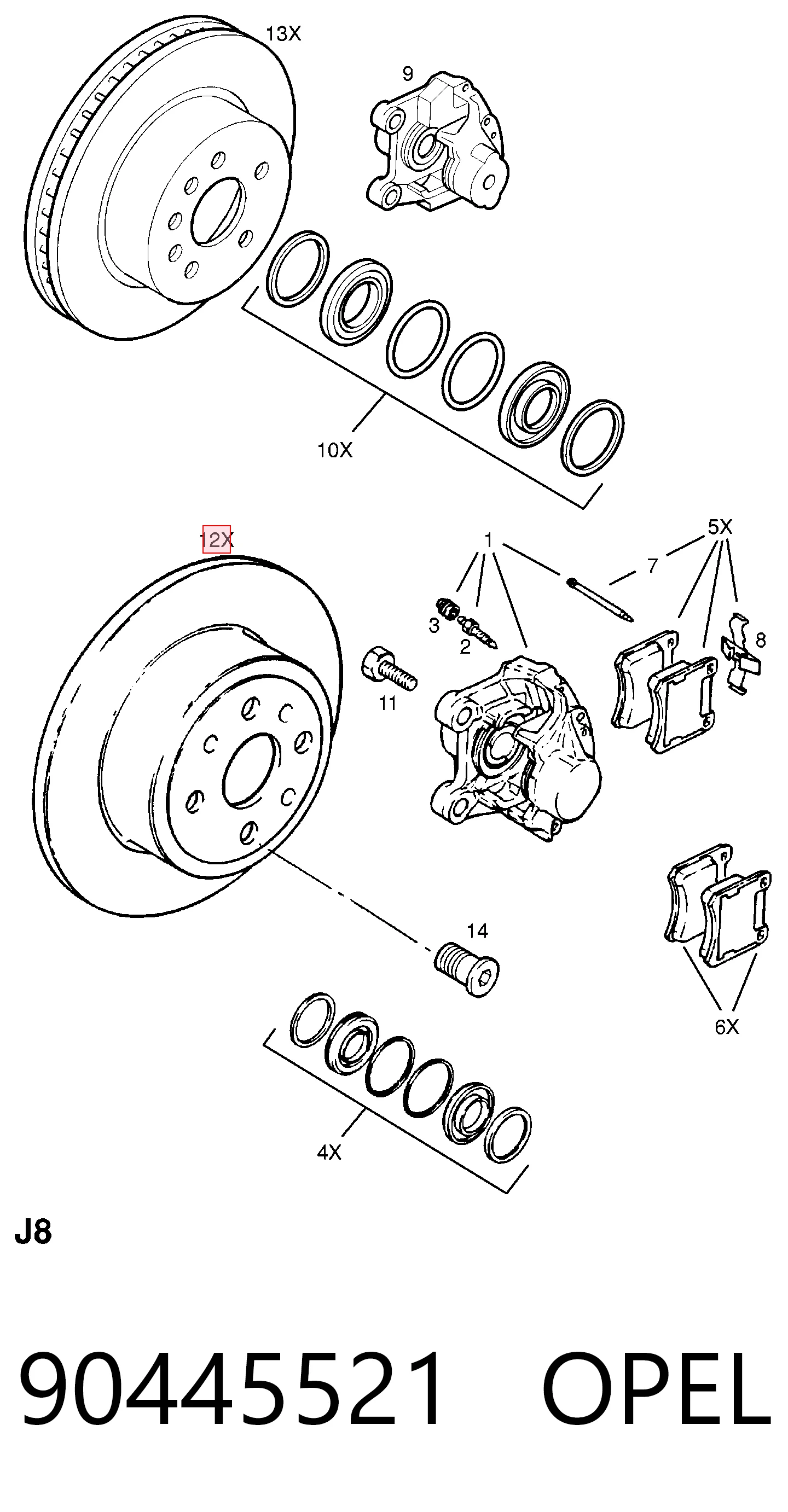 13X

9

10X

12X

1

5X

7

3

2

8

11

14

6X

4X

J8

90445521 OPEL