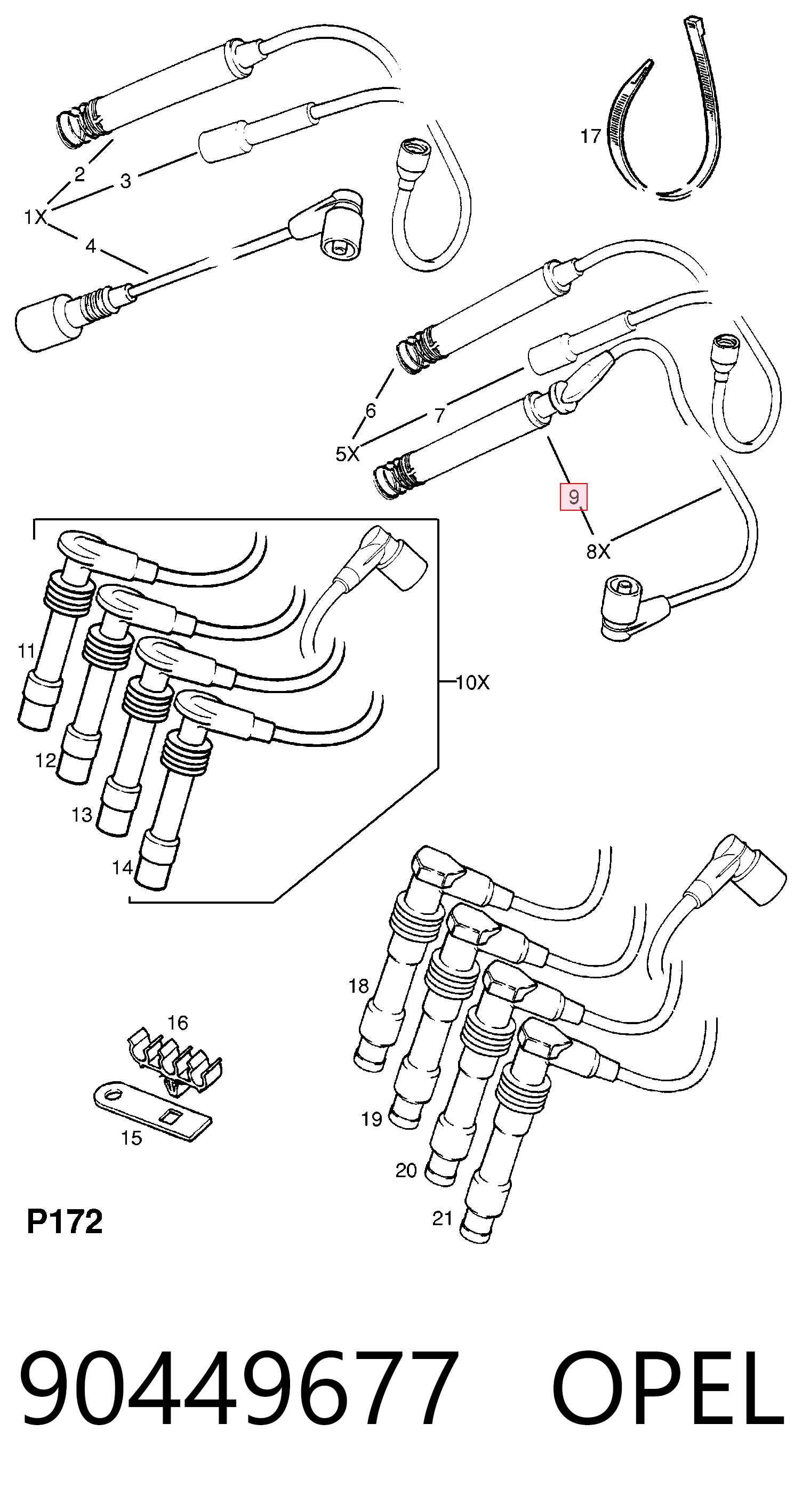 17

2
3
1X
4

6
7
5X
9
8X

11
10X
12
13
14

16
15

18
19
20
21

P172

90449677 OPEL