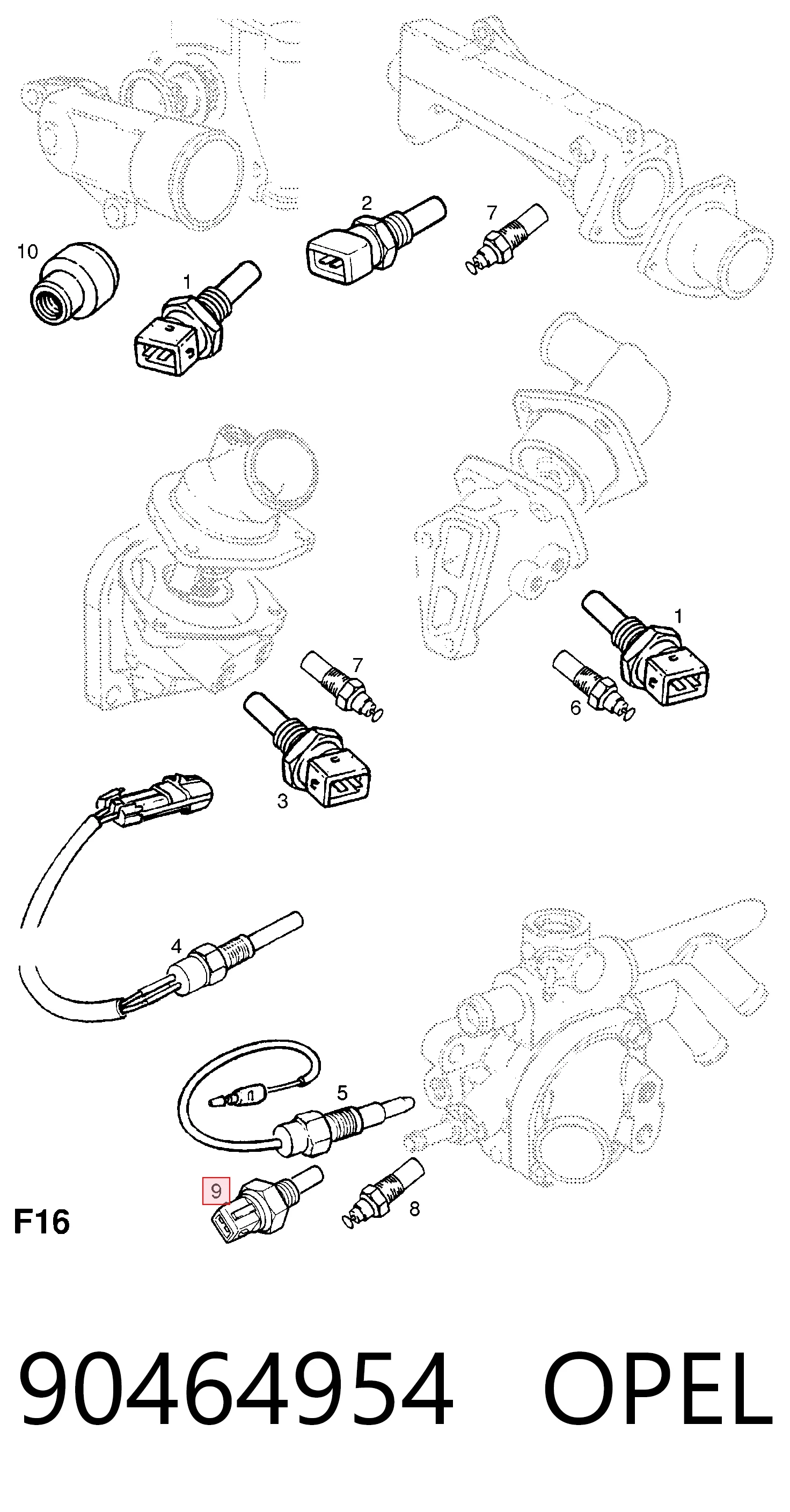 10
1
2
7
1
7
6
3
4
5
9
8
F16

90464954 OPEL